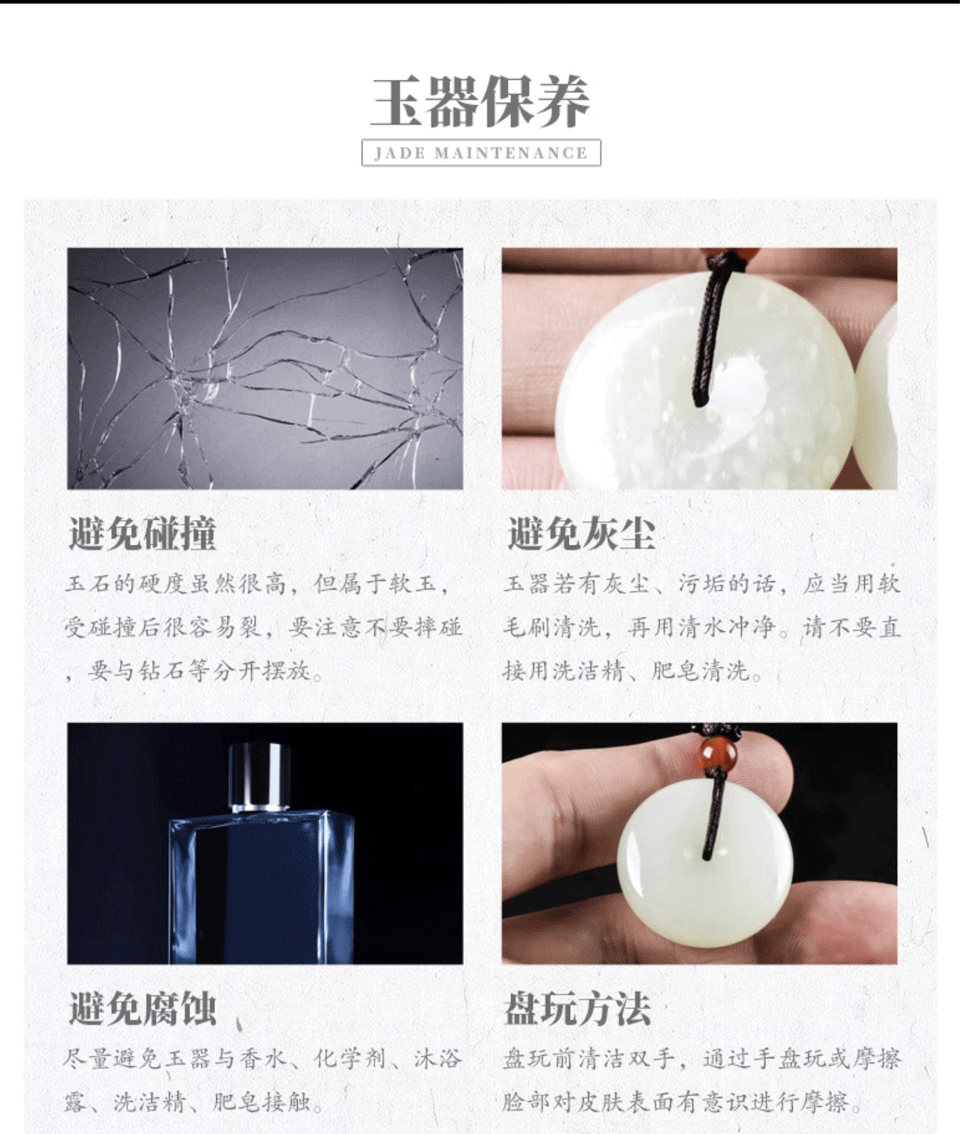 玉器保养

JADE MAINTENANCE

避免碰撞

玉石的硬度虽然很高，但属于软玉，受碰撞后很容易裂，要注意不要摔碰，要与钻石等分开摆放。

避免灰尘

玉器若有灰尘、污垢的话，应当用软毛刷清洗，再用清水冲净。请不要直接用洗洁精、肥皂清洗。

避免腐蚀

尽量避免玉器与香水、化学剂、沐浴露、洗洁精、肥皂接触。

盘玩方法

盘玩前清洁双手，通过手盘玩或摩擦脸部对皮肤表面有意识进行摩擦。