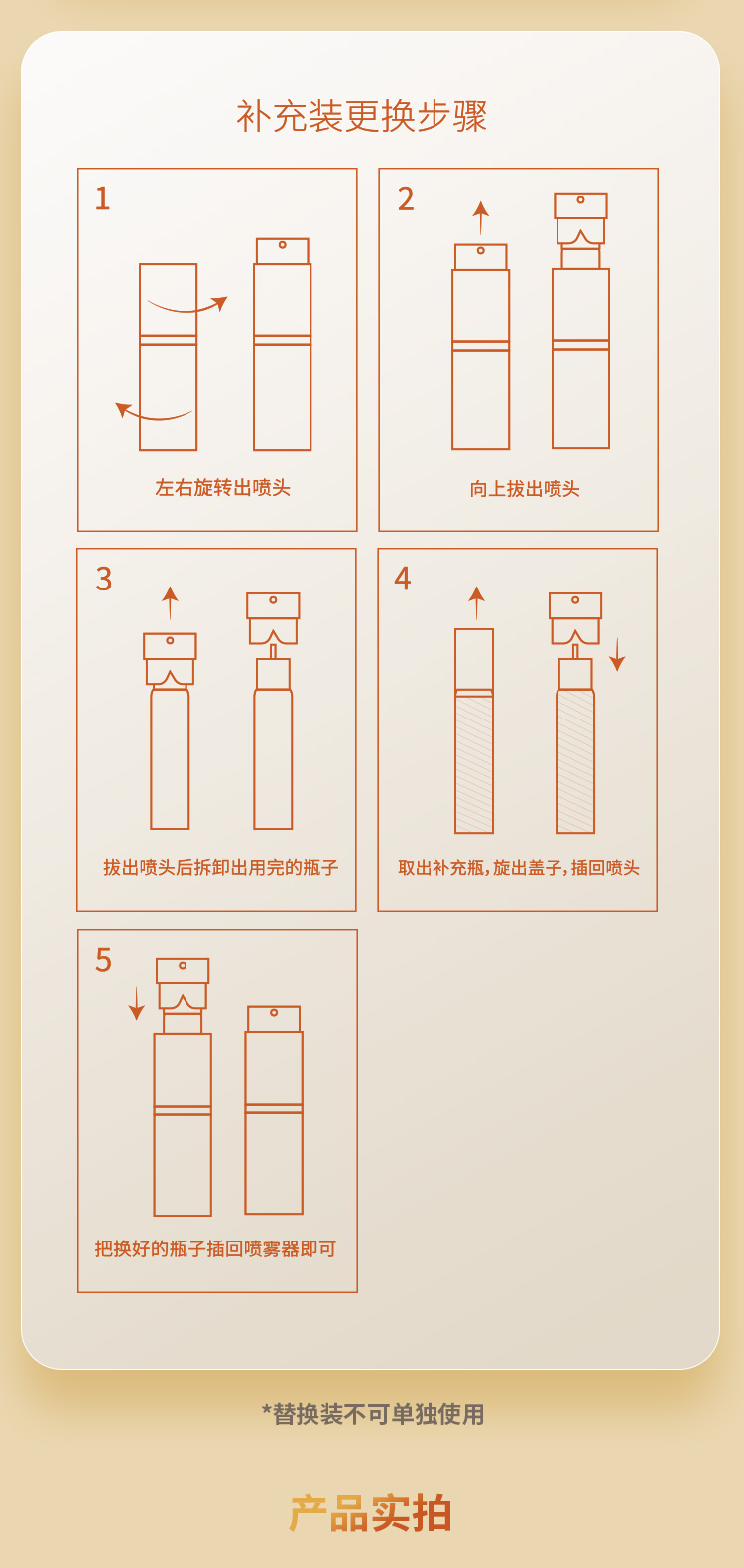 补充装更换步骤

1

左右旋转出喷头

2

向上拔出喷头

3

拔出喷头后拆卸出用完的瓶子

4

取出补充瓶,旋出盖子,插回喷头

5

把换好的瓶子插回喷雾器即可

*替换装不可单独使用

产品实拍