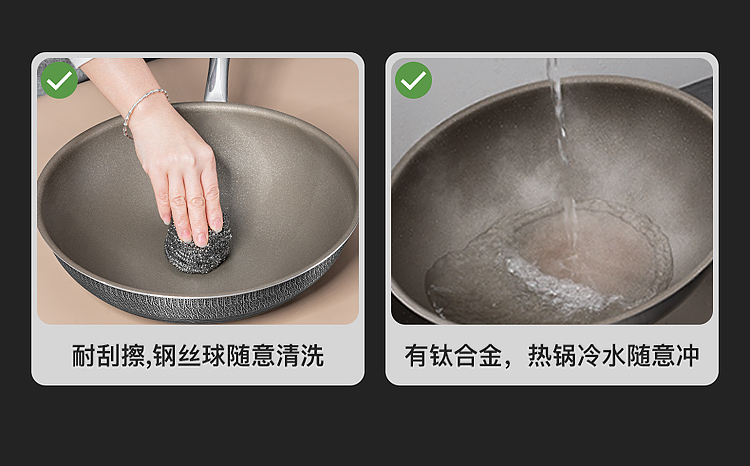 耐刮擦,钢丝球随意清洗

有钛合金，热锅冷水随意冲