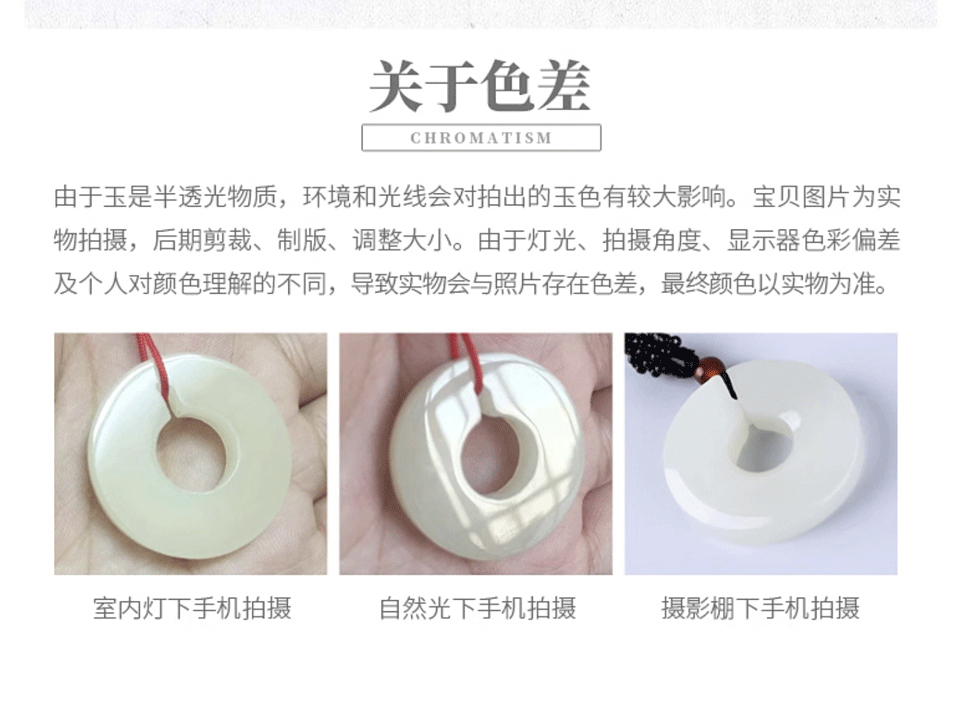 关于色差

CHROMATISM

由于玉是半透光物质，环境和光线会对拍出的玉色有较大影响。宝贝图片为实物拍摄，后期剪裁、制版、调整大小。由于灯光、拍摄角度、显示器色彩偏差及个人对颜色理解的不同，导致实物会与照片存在色差，最终颜色以实物为准。

室内灯下手机拍摄

自然光下手机拍摄

摄影棚下手机拍摄