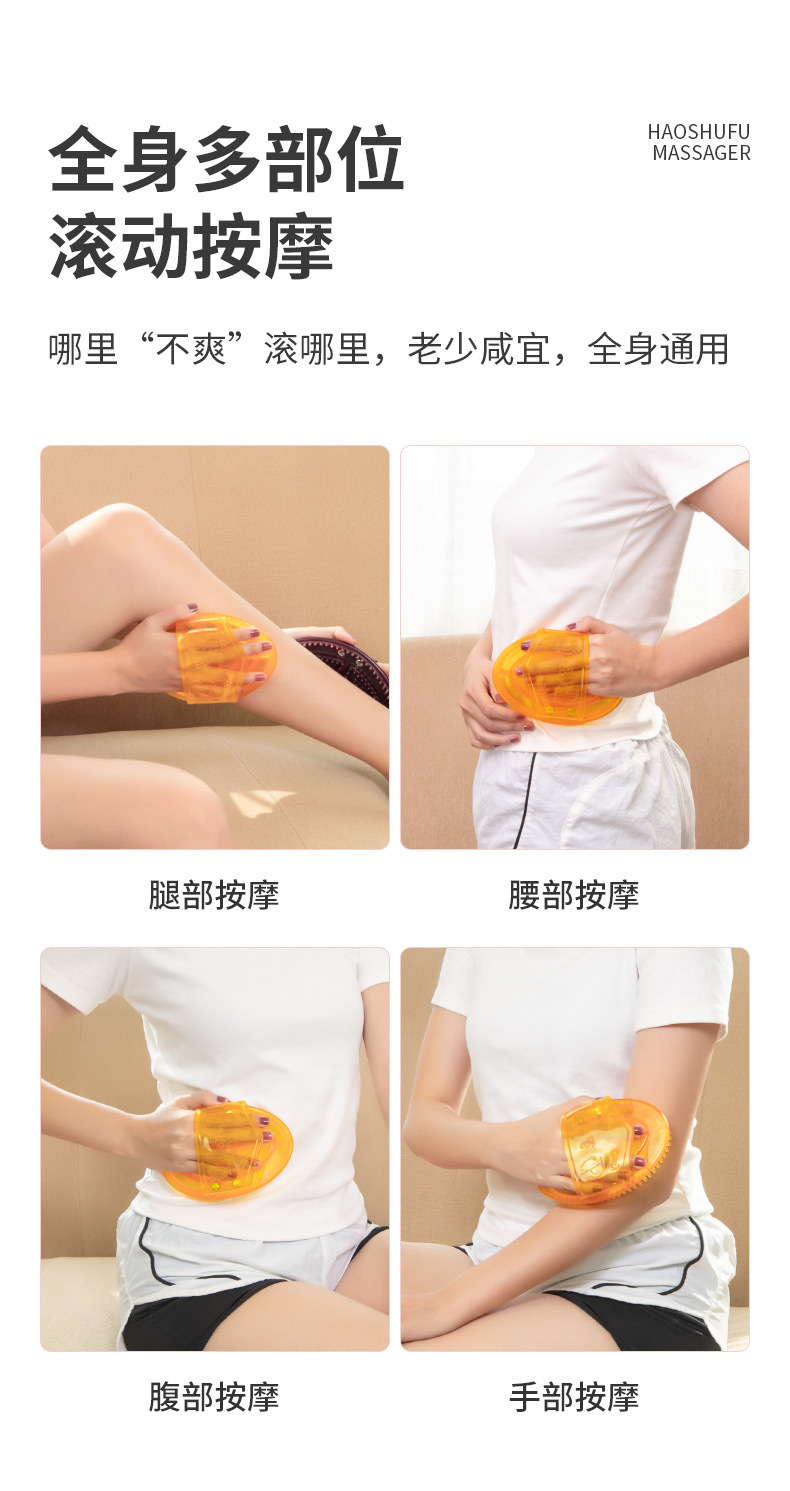 全身多部位
滚动按摩

HAOSHUFU
MASSAGER

哪里“不爽”滚哪里，老少咸宜，全身通用

腿部按摩

腰部按摩

腹部按摩

手部按摩