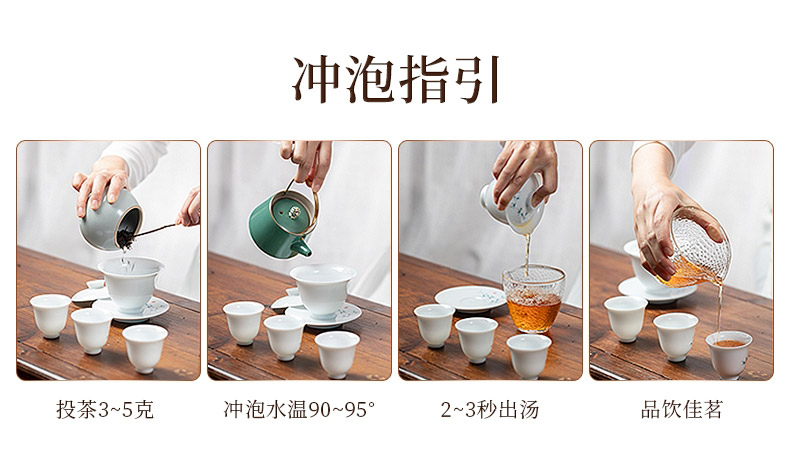 冲泡指引

投茶3~5克

冲泡水温90~95°

2~3秒出汤

品饮佳茗