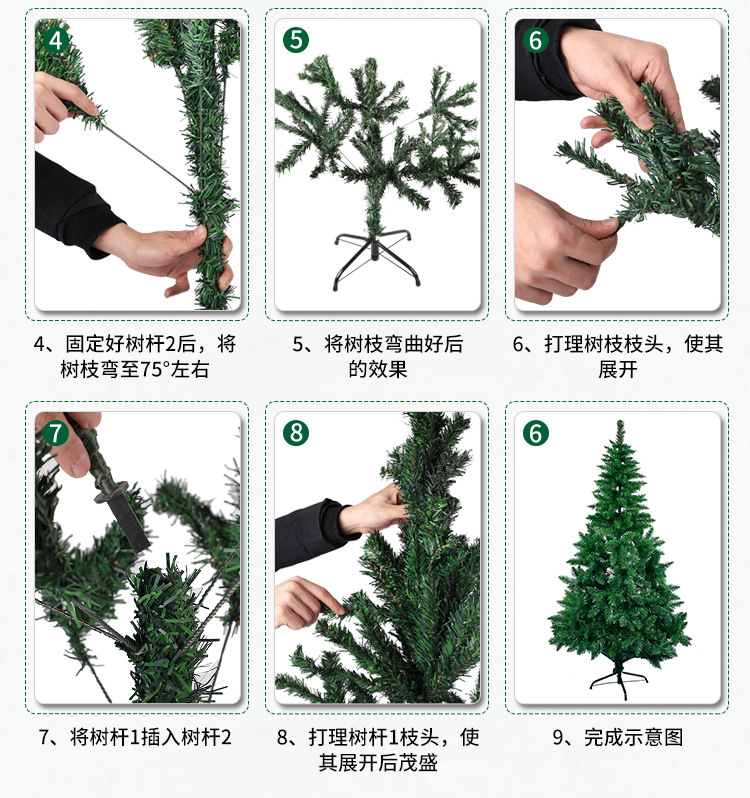 4

4、固定好树杆2后，将树枝弯至75°左右

5

5、将树枝弯曲好后的效果

6

6、打理树枝枝头，使其展开

7

7、将树杆1插入树杆2

8

8、打理树杆1枝头，使其展开后茂盛

6

9、完成示意图