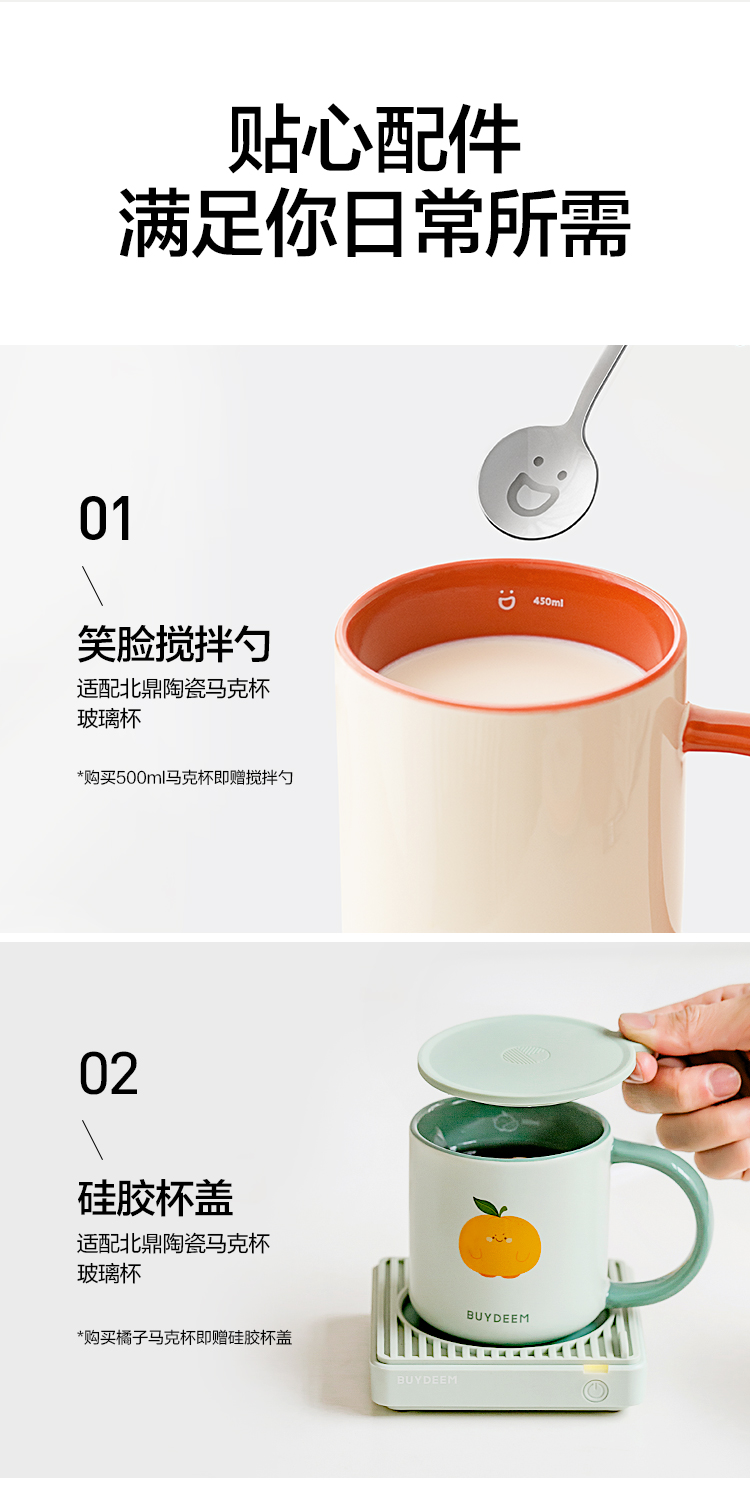 贴心配件
满足你日常所需

01

笑脸搅拌勺
适配北鼎陶瓷马克杯
玻璃杯

*购买500ml马克杯即赠搅拌勺

450ml

02

硅胶杯盖
适配北鼎陶瓷马克杯
玻璃杯

*购买橘子马克杯即赠硅胶杯盖

BUYDEEM

BUYDEEM