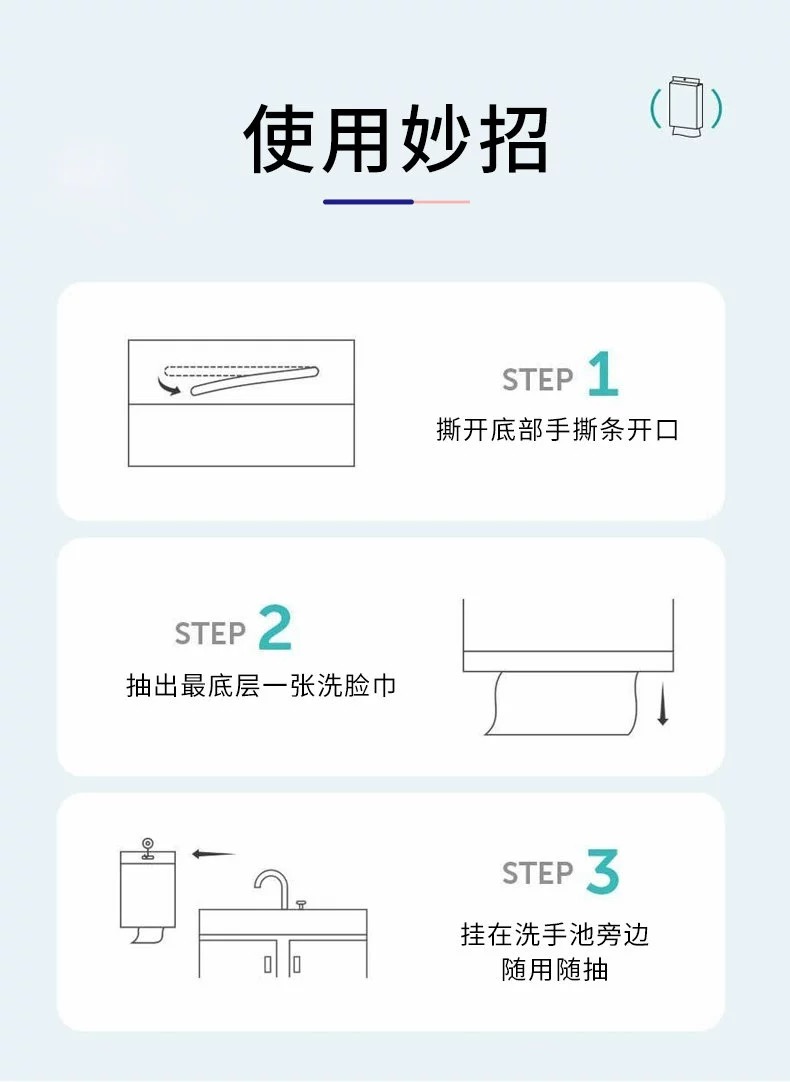 使用妙招

STEP 1
撕开底部手撕条开口

STEP 2
抽出最底层一张洗脸巾

STEP 3
挂在洗手池旁边
随用随抽