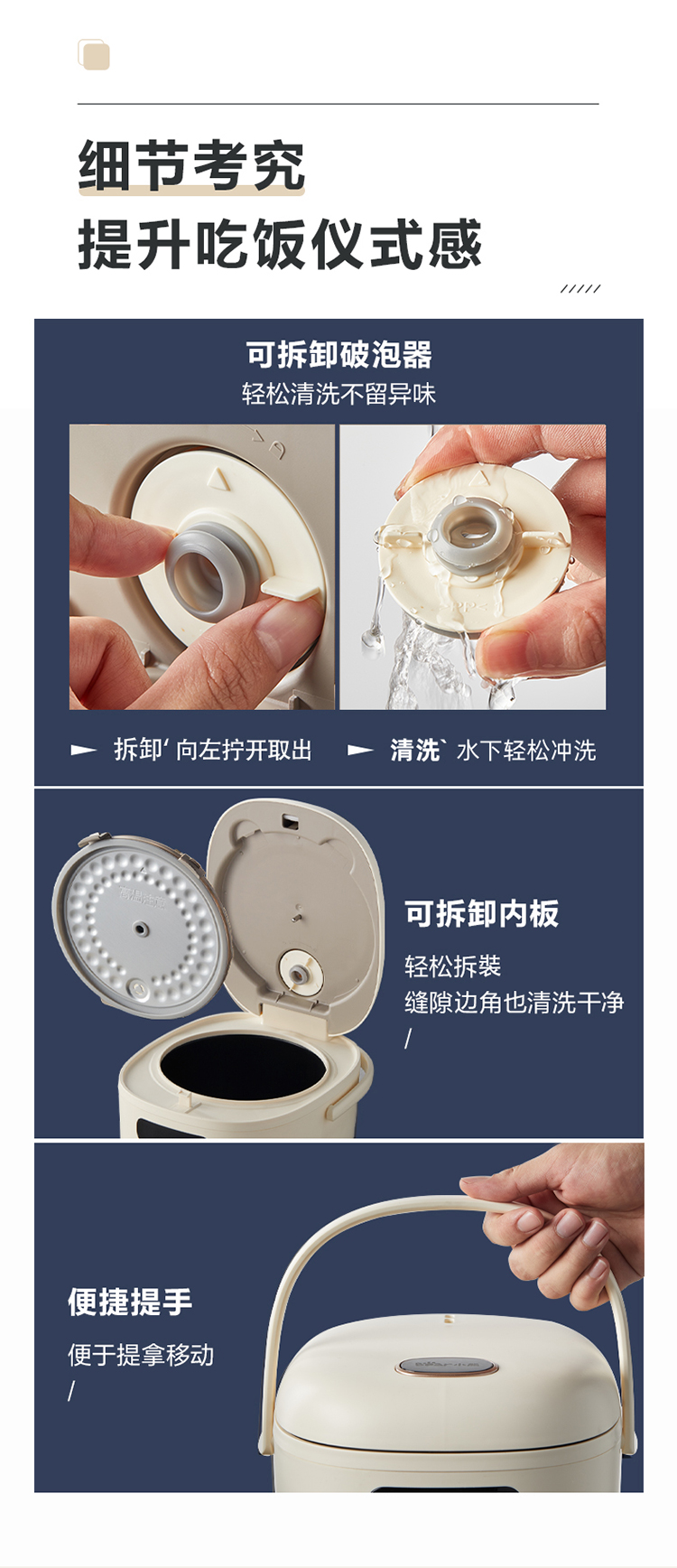 细节考究
提升吃饭仪式感

/////

可拆卸破泡器
轻松清洗不留异味

拆卸' 向左拧开取出

清洗` 水下轻松冲洗

可拆卸内板
轻松拆装
缝隙边角也清洗干净
/

便捷提手
便于提拿移动
/