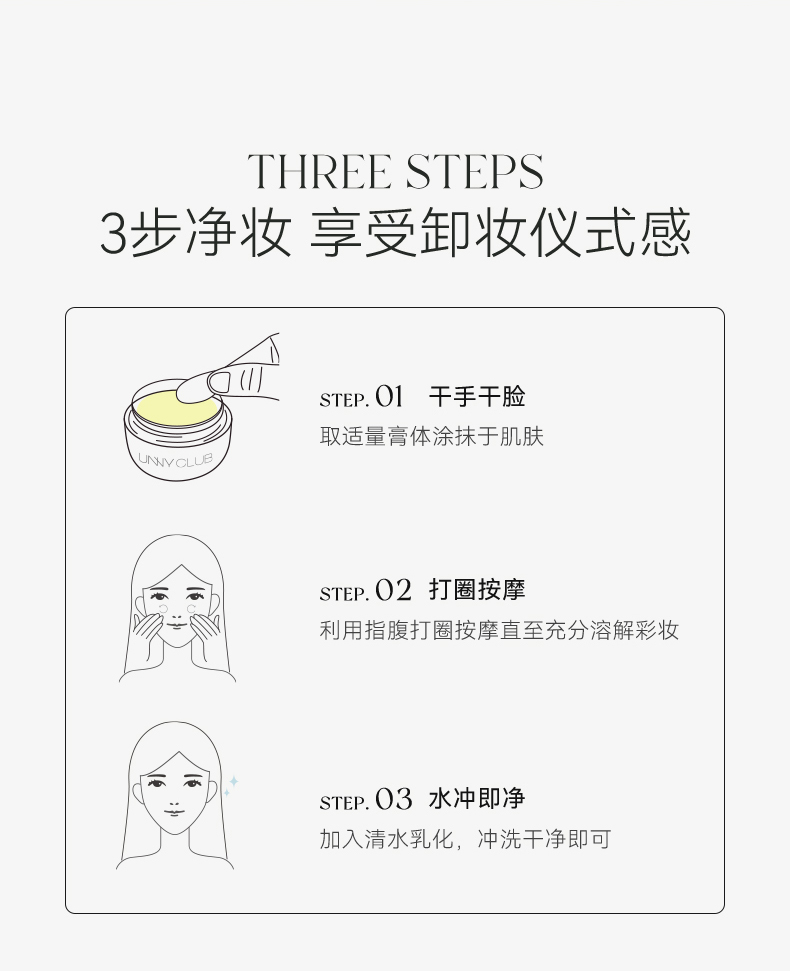 THREE STEPS
3步净妆 享受卸妆仪式感

UNNY CLUB

STEP. 01 干手干脸
取适量膏体涂抹于肌肤

STEP. 02 打圈按摩
利用指腹打圈按摩直至充分溶解彩妆

STEP. 03 水冲即净
加入清水乳化，冲洗干净即可