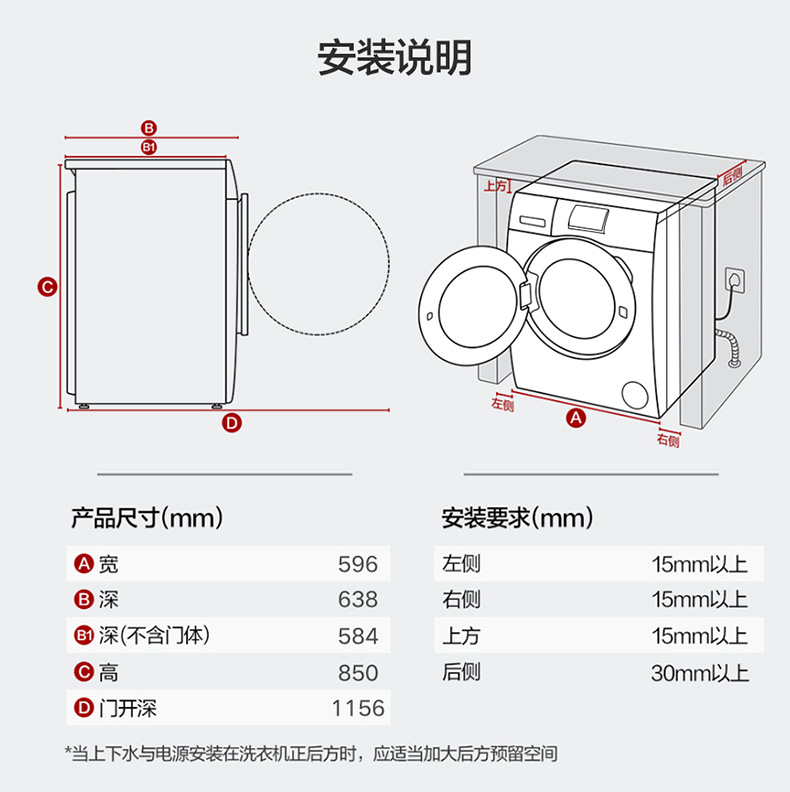 安装说明

B
B1
C
D

上方
后侧
左侧
A
右侧

产品尺寸(mm)

| | |
|---|---|
| A 宽 | 596 |
| B 深 | 638 |
| B1 深(不含门体) | 584 |
| C 高 | 850 |
| D 门开深 | 1156 |

安装要求(mm)

| | |
|---|---|
| 左侧 | 15mm以上 |
| 右侧 | 15mm以上 |
| 上方 | 15mm以上 |
| 后侧 | 30mm以上 |

*当上下水与电源安装在洗衣机正后方时，应适当加大后方预留空间