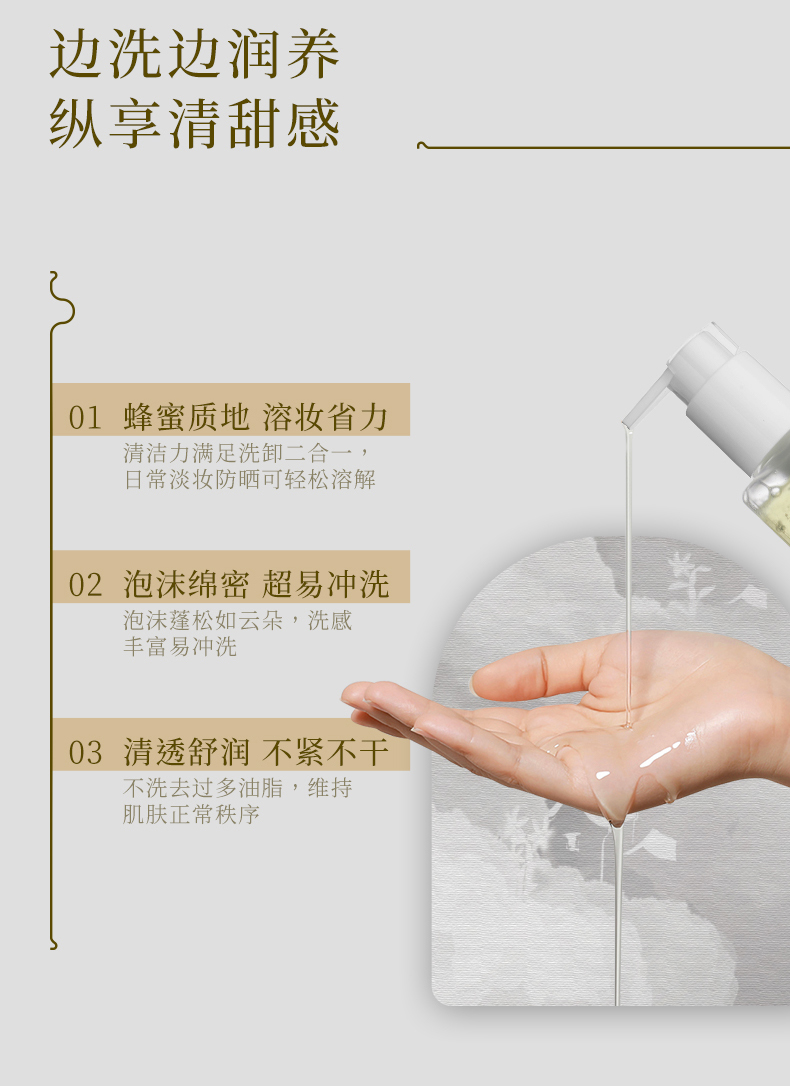 边洗边润养
纵享清甜感

01 蜂蜜质地 溶妆省力
清洁力满足洗卸二合一，日常淡妆防晒可轻松溶解

02 泡沫绵密 超易冲洗
泡沫蓬松如云朵，洗感丰富易冲洗

03 清透舒润 不紧不干
不洗去过多油脂，维持肌肤正常秩序