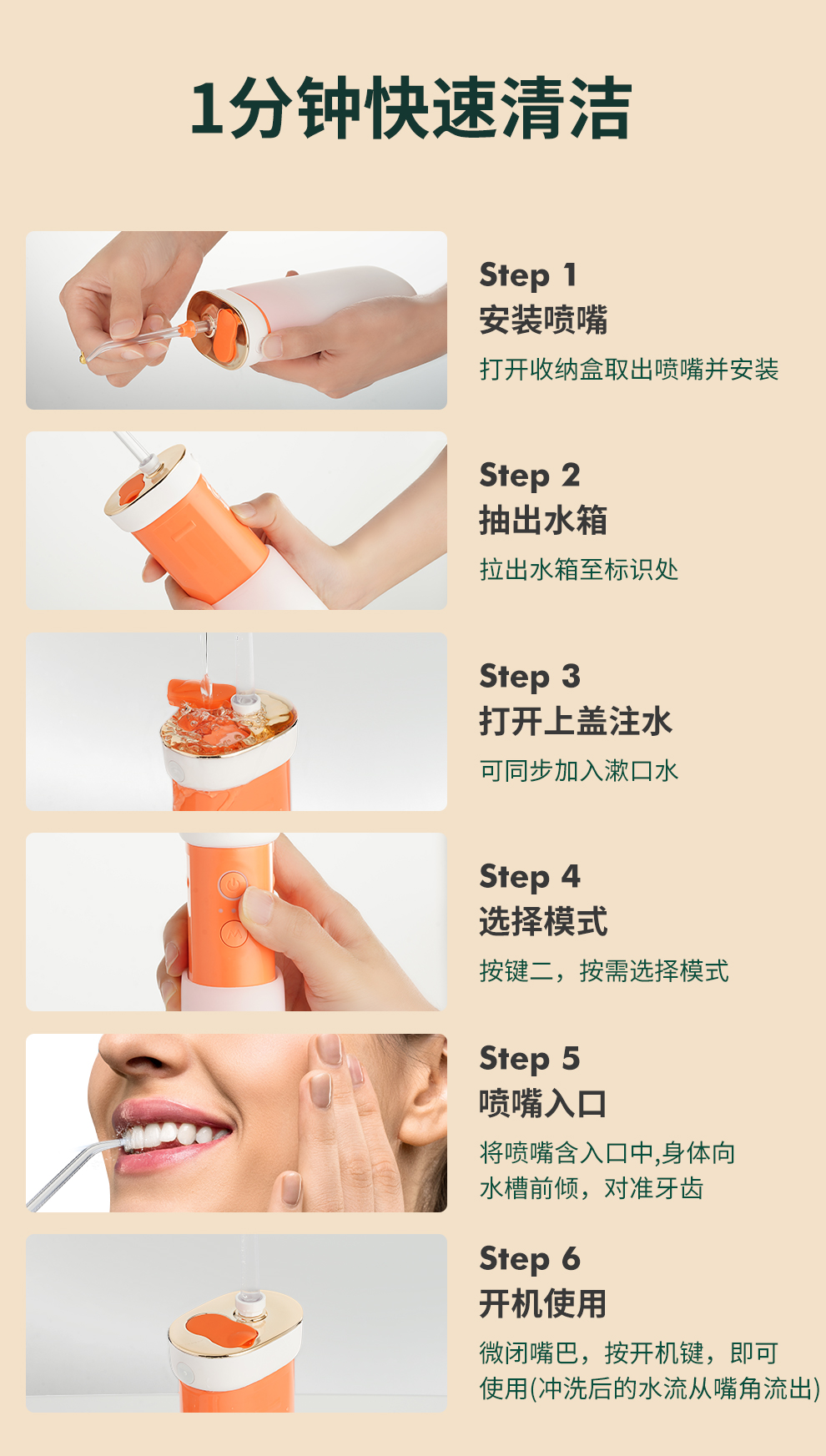 1分钟快速清洁

Step 1
安装喷嘴
打开收纳盒取出喷嘴并安装

Step 2
抽出水箱
拉出水箱至标识处

Step 3
打开上盖注水
可同步加入漱口水

Step 4
选择模式
按键二，按需选择模式

Step 5
喷嘴入口
将喷嘴含入口中,身体向水槽前倾，对准牙齿

Step 6
开机使用
微闭嘴巴，按开机键，即可使用(冲洗后的水流从嘴角流出)