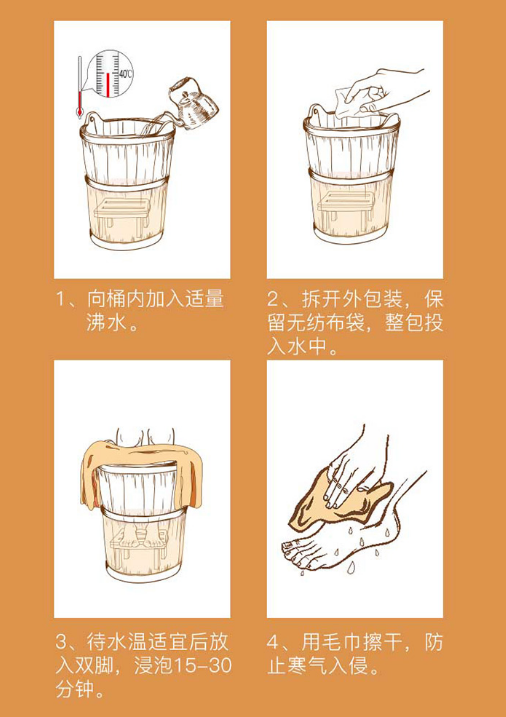 40℃

1、向桶内加入适量沸水。

2、拆开外包装，保留无纺布袋，整包投入水中。

3、待水温适宜后放入双脚，浸泡15-30分钟。

4、用毛巾擦干，防止寒气入侵。