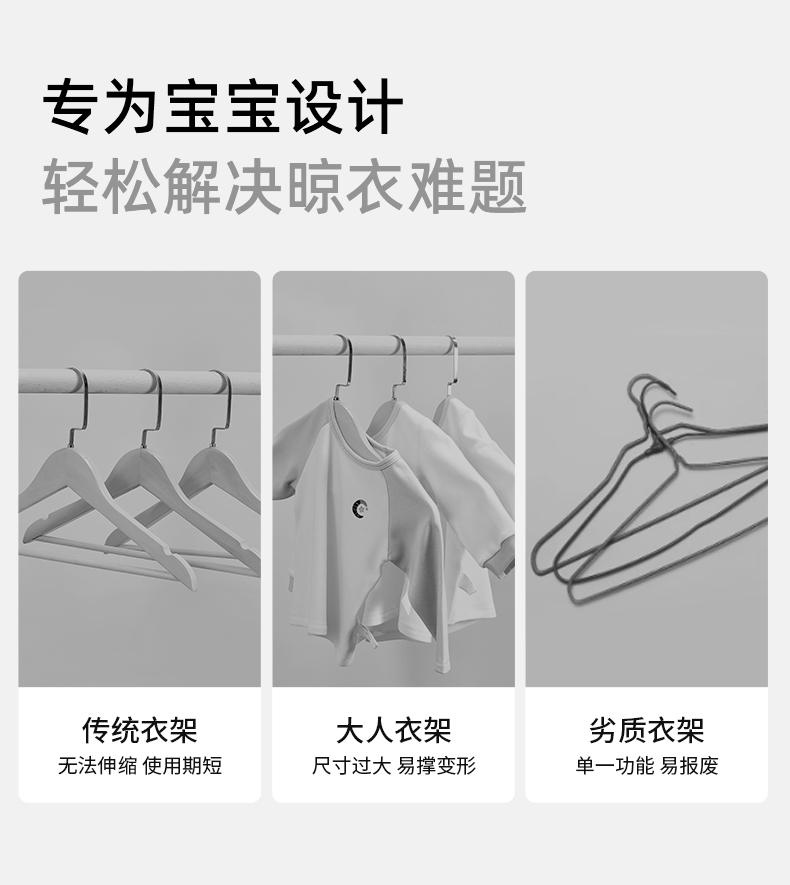 专为宝宝设计
轻松解决晾衣难题

传统衣架
无法伸缩 使用期短

大人衣架
尺寸过大 易撑变形

劣质衣架
单一功能 易报废