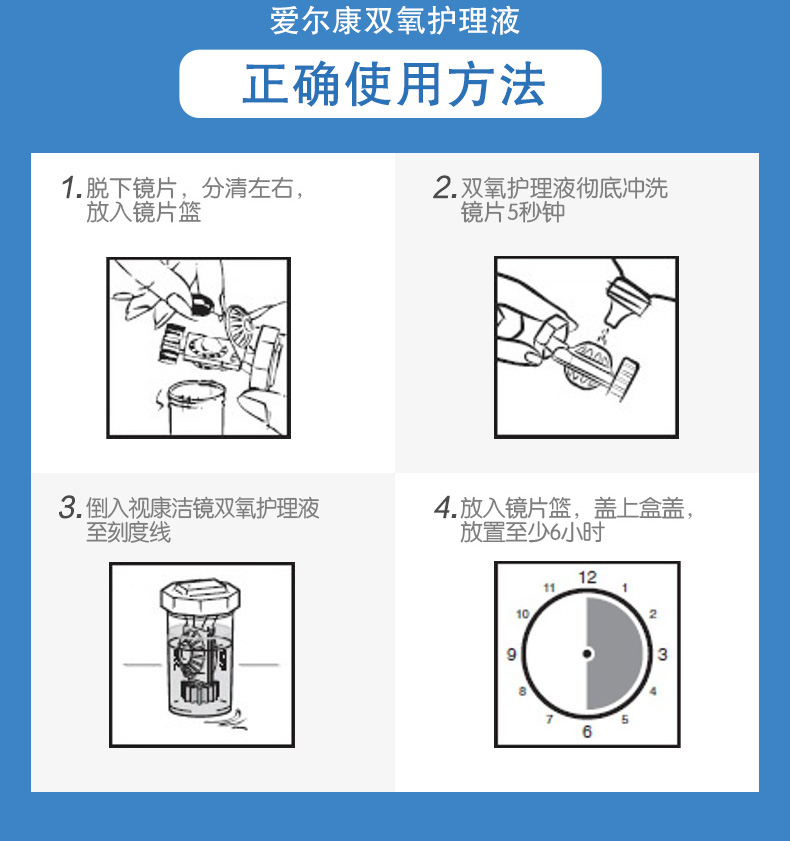 爱尔康双氧护理液

正确使用方法

1. 脱下镜片，分清左右，放入镜片篮

2. 双氧护理液彻底冲洗镜片5秒钟

3. 倒入视康洁镜双氧护理液至刻度线

4. 放入镜片篮，盖上盒盖，放置至少6小时

12
1
2
3
4
5
6
7
8
9
10
11