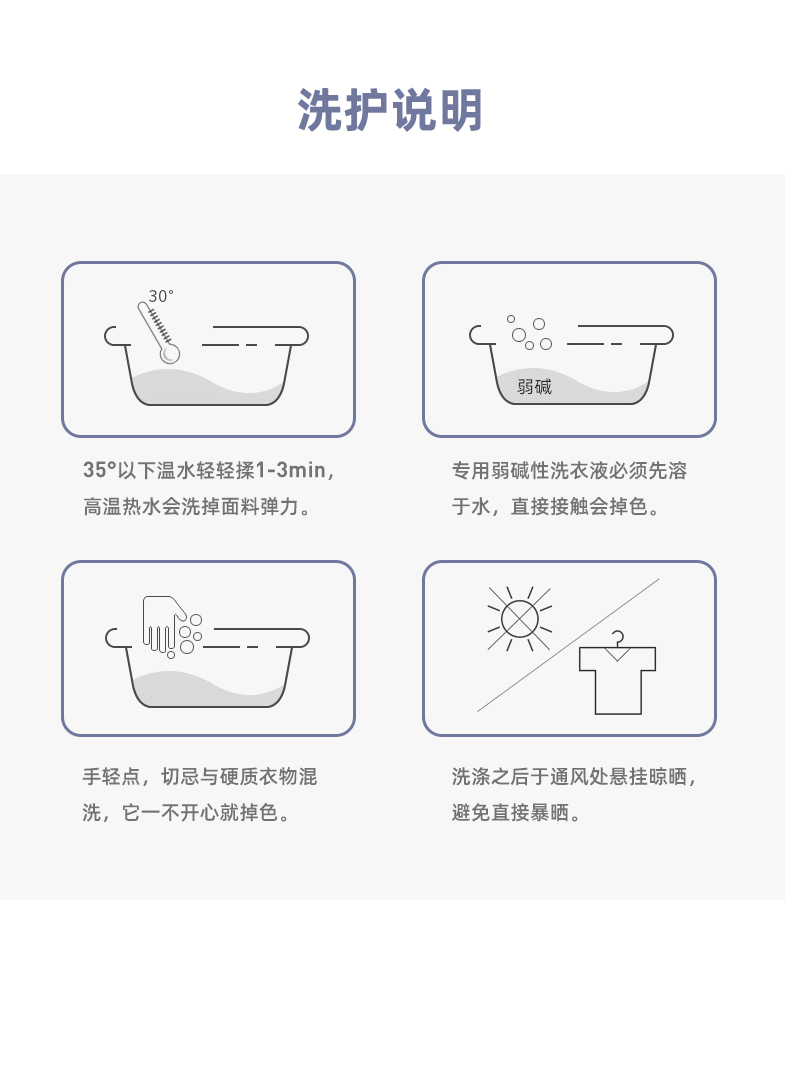 洗护说明

30°

35°以下温水轻轻揉1-3min，高温热水会洗掉面料弹力。

弱碱

专用弱碱性洗衣液必须先溶于水，直接接触会掉色。

手轻点，切忌与硬质衣物混洗，它一不开心就掉色。

洗涤之后于通风处悬挂晾晒，避免直接暴晒。