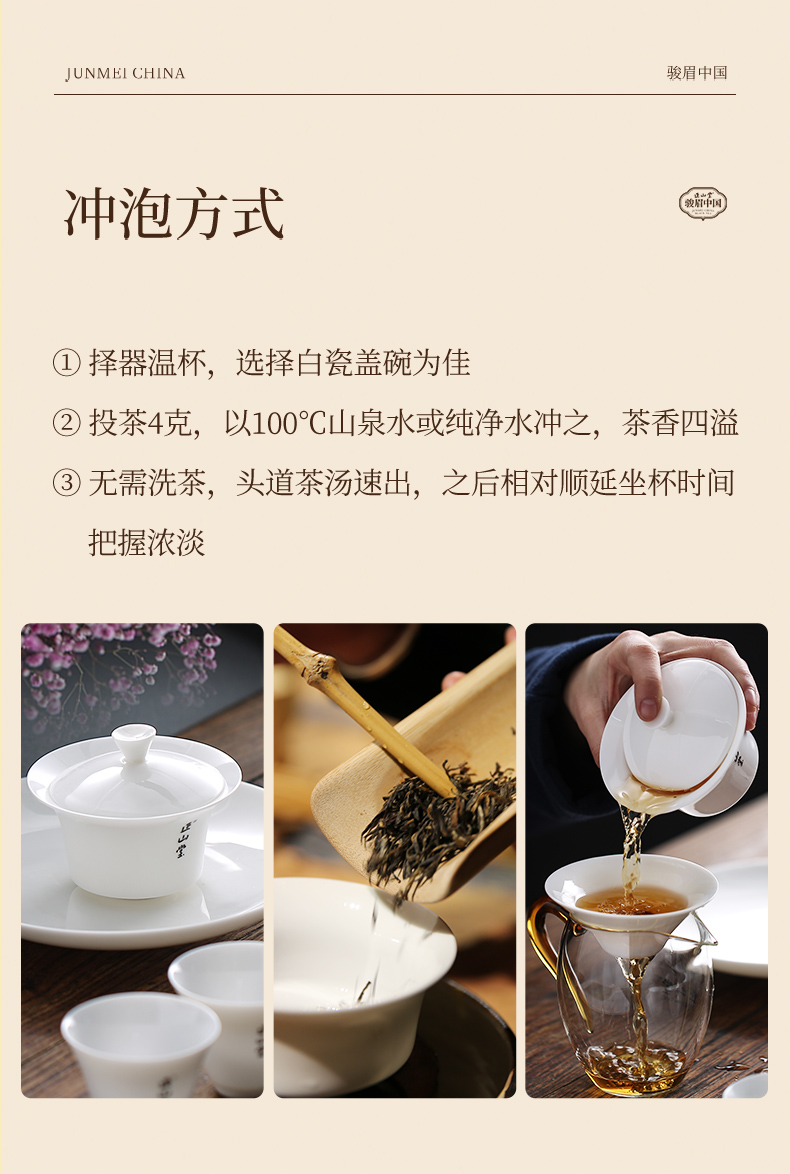 JUNMEI CHINA

骏眉中国

冲泡方式

正山堂 骏眉中国

① 择器温杯，选择白瓷盖碗为佳

② 投茶4克，以100℃山泉水或纯净水冲之，茶香四溢

③ 无需洗茶，头道茶汤速出，之后相对顺延坐杯时间把握浓淡

正山堂