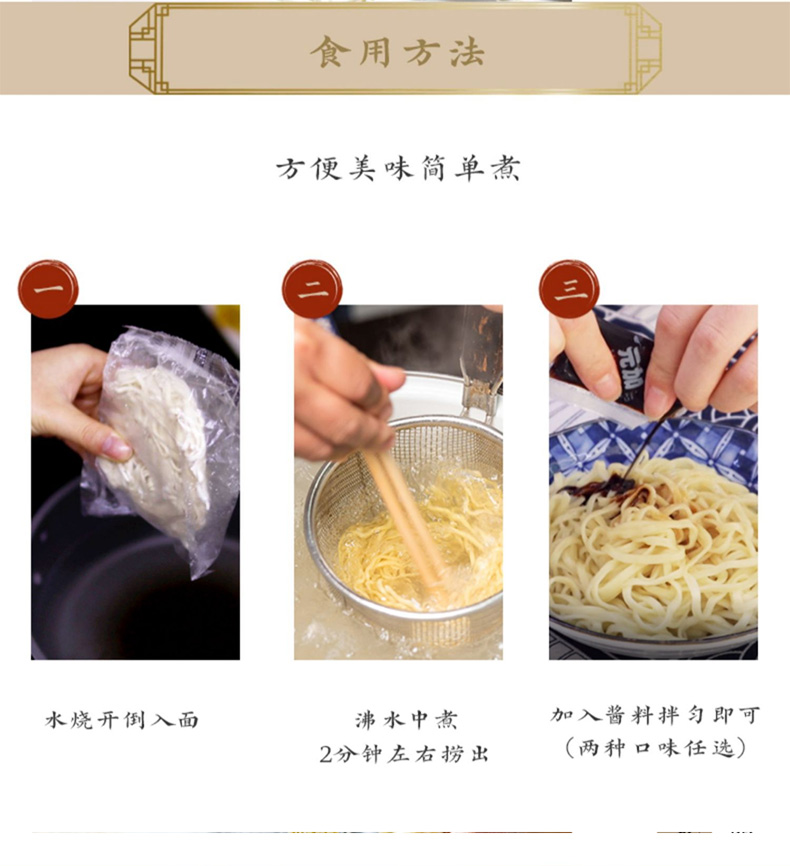 食用方法

方便美味简单煮

一

二

三

水烧开倒入面

沸水中煮
2分钟左右捞出

加入酱料拌匀即可
（两种口味任选）