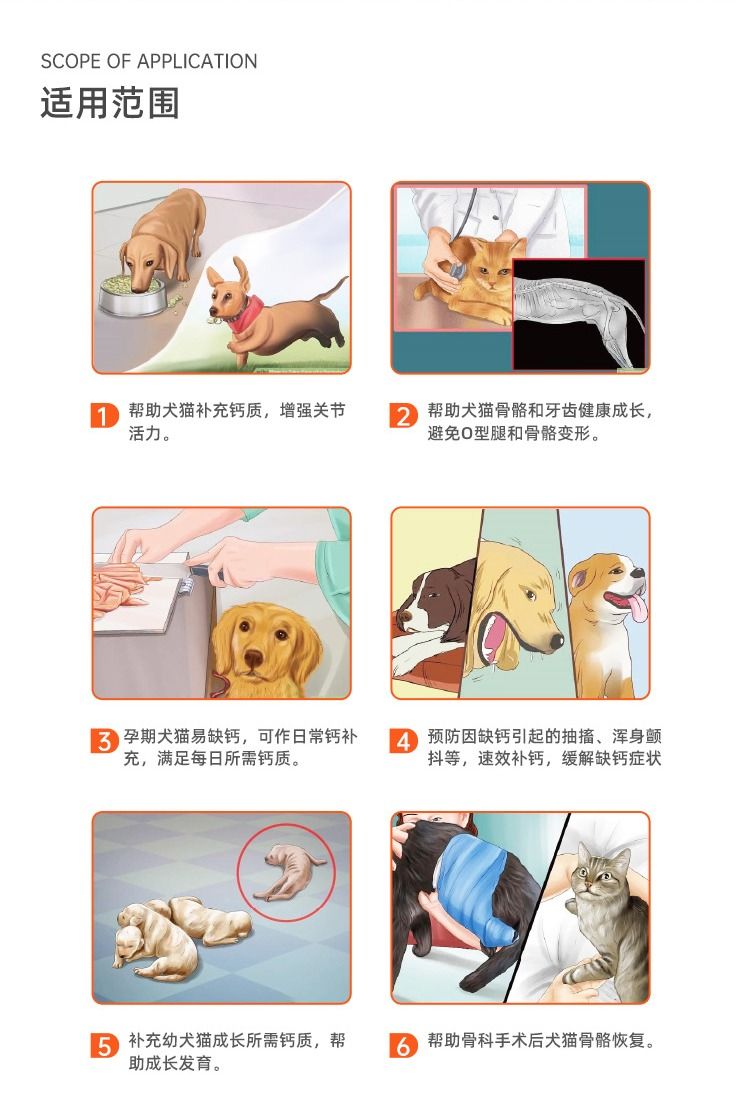 SCOPE OF APPLICATION
适用范围

1 帮助犬猫补充钙质，增强关节活力。

2 帮助犬猫骨骼和牙齿健康成长，避免O型腿和骨骼变形。

3 孕期犬猫易缺钙，可作日常钙补充，满足每日所需钙质。

4 预防因缺钙引起的抽搐、浑身颤抖等，速效补钙，缓解缺钙症状

5 补充幼犬猫成长所需钙质，帮助成长发育。

6 帮助骨科手术后犬猫骨骼恢复。