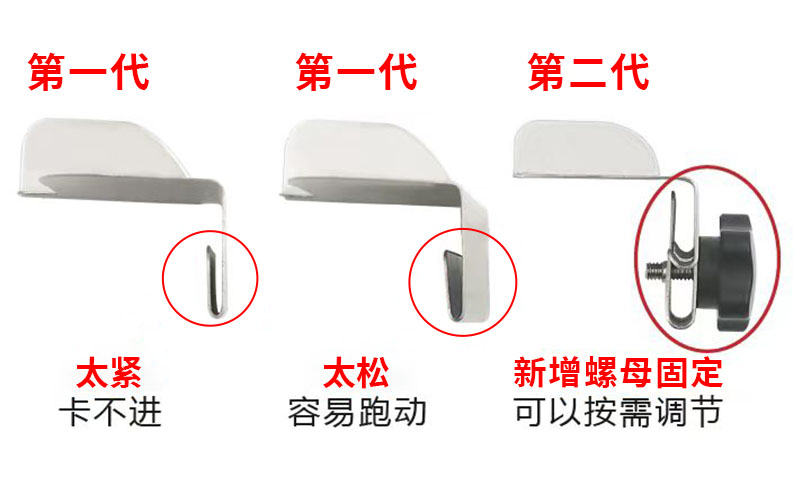 第一代

太紧
卡不进

第一代

太松
容易跑动

第二代

新增螺母固定
可以按需调节