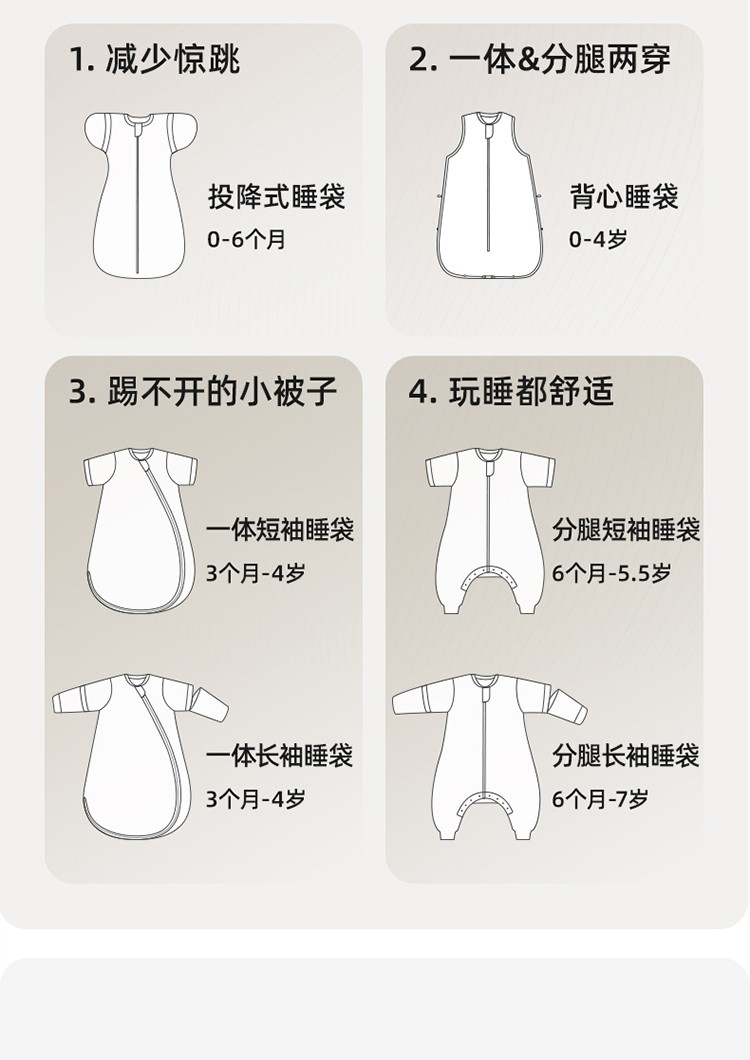 1. 减少惊跳

投降式睡袋
0-6个月

2. 一体&分腿两穿

背心睡袋
0-4岁

3. 踢不开的小被子

一体短袖睡袋
3个月-4岁

一体长袖睡袋
3个月-4岁

4. 玩睡都舒适

分腿短袖睡袋
6个月-5.5岁

分腿长袖睡袋
6个月-7岁