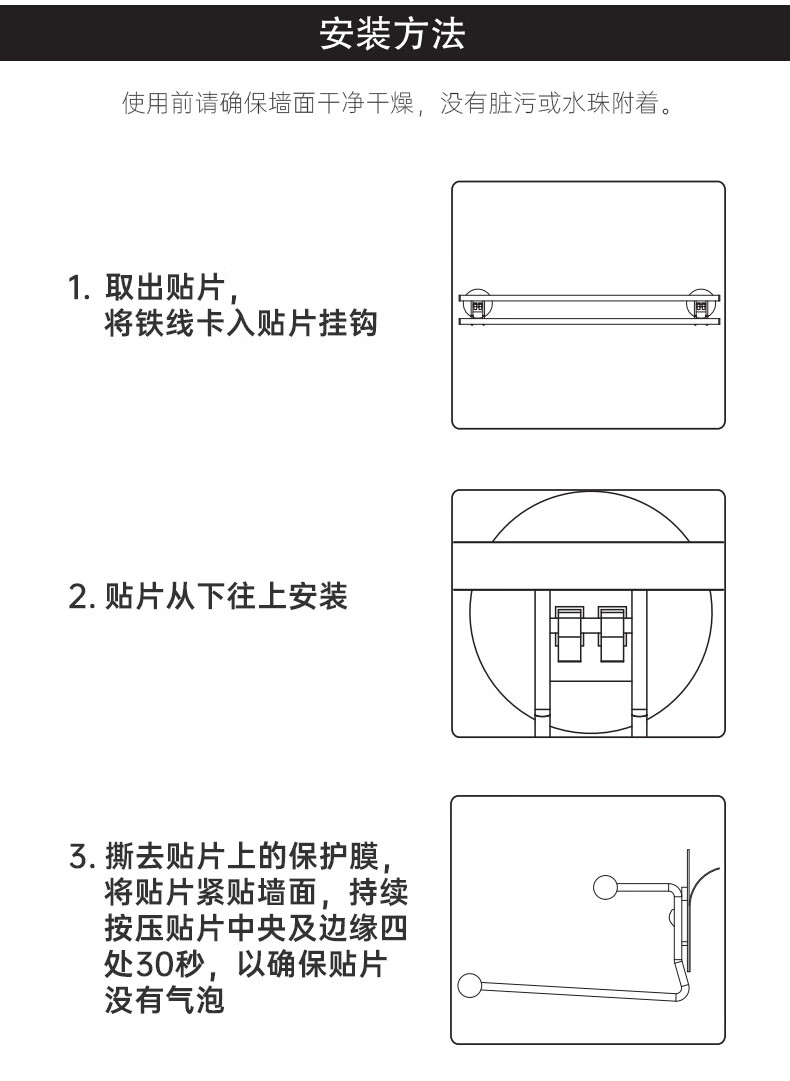 安装方法

使用前请确保墙面干净干燥，没有脏污或水珠附着。

1. 取出贴片，将铁线卡入贴片挂钩

2. 贴片从下往上安装

3. 撕去贴片上的保护膜，将贴片紧贴墙面，持续按压贴片中央及边缘四处30秒，以确保贴片没有气泡