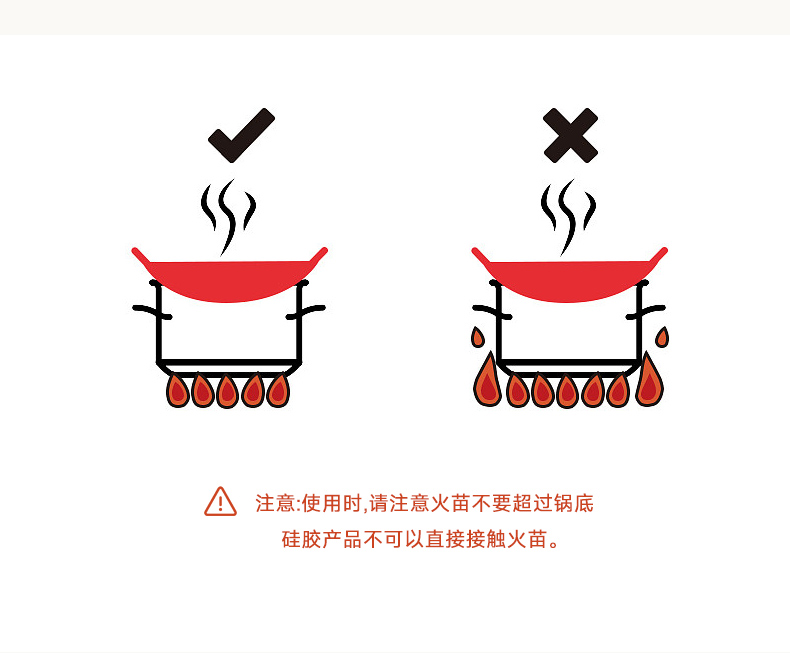 注意:使用时,请注意火苗不要超过锅底
硅胶产品不可以直接接触火苗。