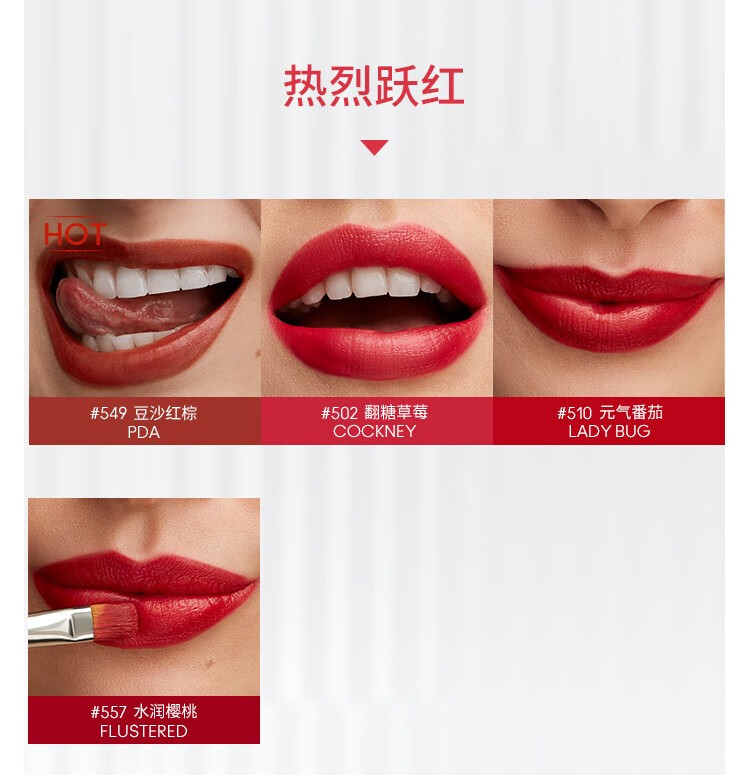 热烈跃红

HOT

#549 豆沙红棕
PDA

#502 翻糖草莓
COCKNEY

#510 元气番茄
LADY BUG

#557 水润樱桃
FLUSTERED