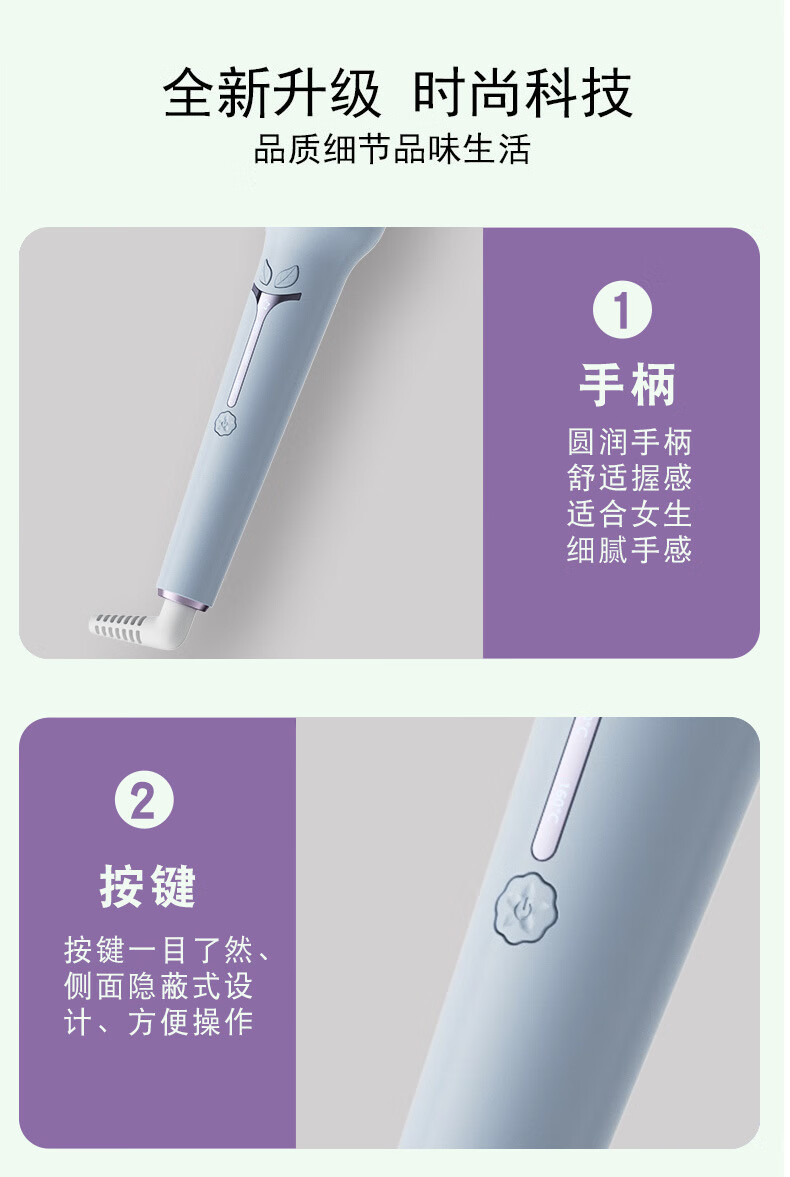 全新升级 时尚科技
品质细节品味生活

1
手柄
圆润手柄
舒适握感
适合女生
细腻手感

2
按键
按键一目了然、侧面隐蔽式设计、方便操作