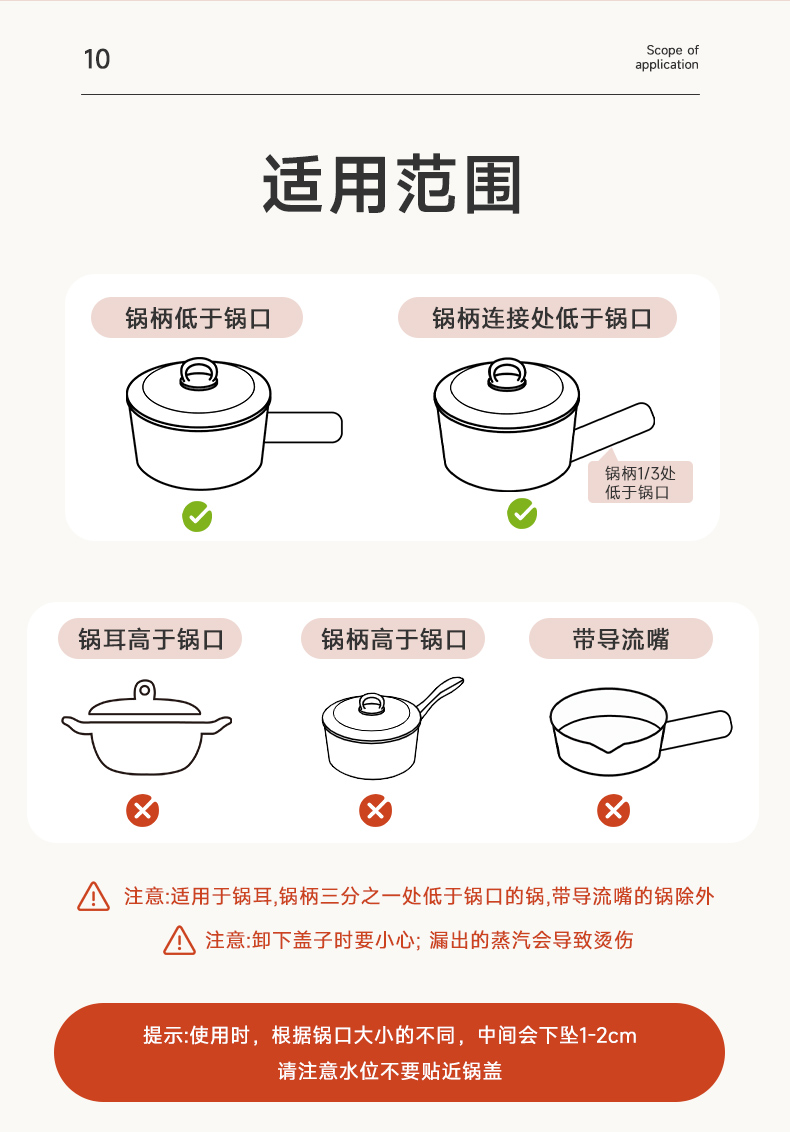 10

Scope of application

适用范围

锅柄低于锅口

锅柄连接处低于锅口

锅柄1/3处低于锅口

锅耳高于锅口

锅柄高于锅口

带导流嘴

注意:适用于锅耳,锅柄三分之一处低于锅口的锅,带导流嘴的锅除外

注意:卸下盖子时要小心; 漏出的蒸汽会导致烫伤

提示:使用时，根据锅口大小的不同，中间会下坠1-2cm
请注意水位不要贴近锅盖