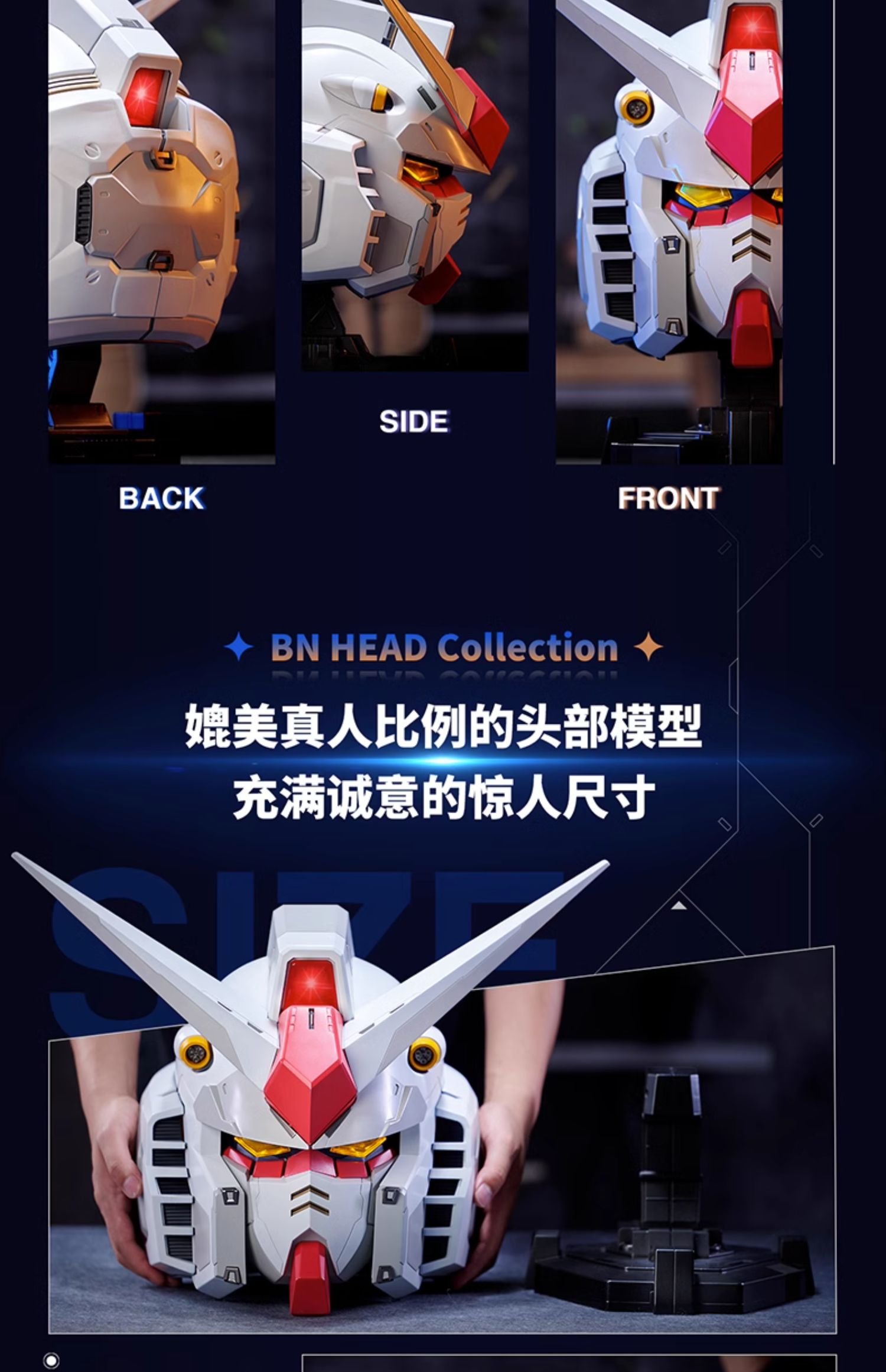 SIDE

BACK

FRONT

BN HEAD Collection

媲美真人比例的头部模型
充满诚意的惊人尺寸

SIZE