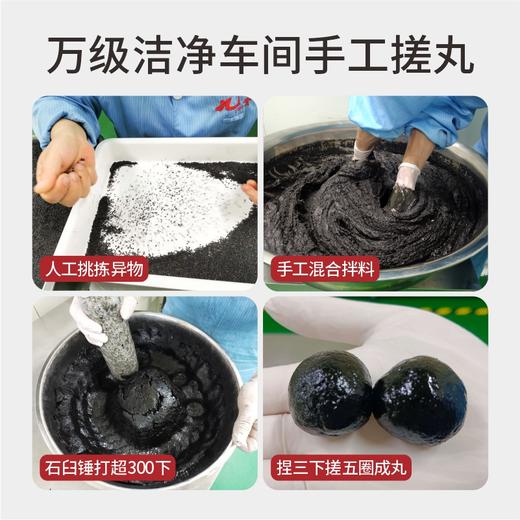 万级洁净车间手工搓丸

人工挑拣异物

手工混合拌料

石臼锤打超300下

捏三下搓五圈成丸