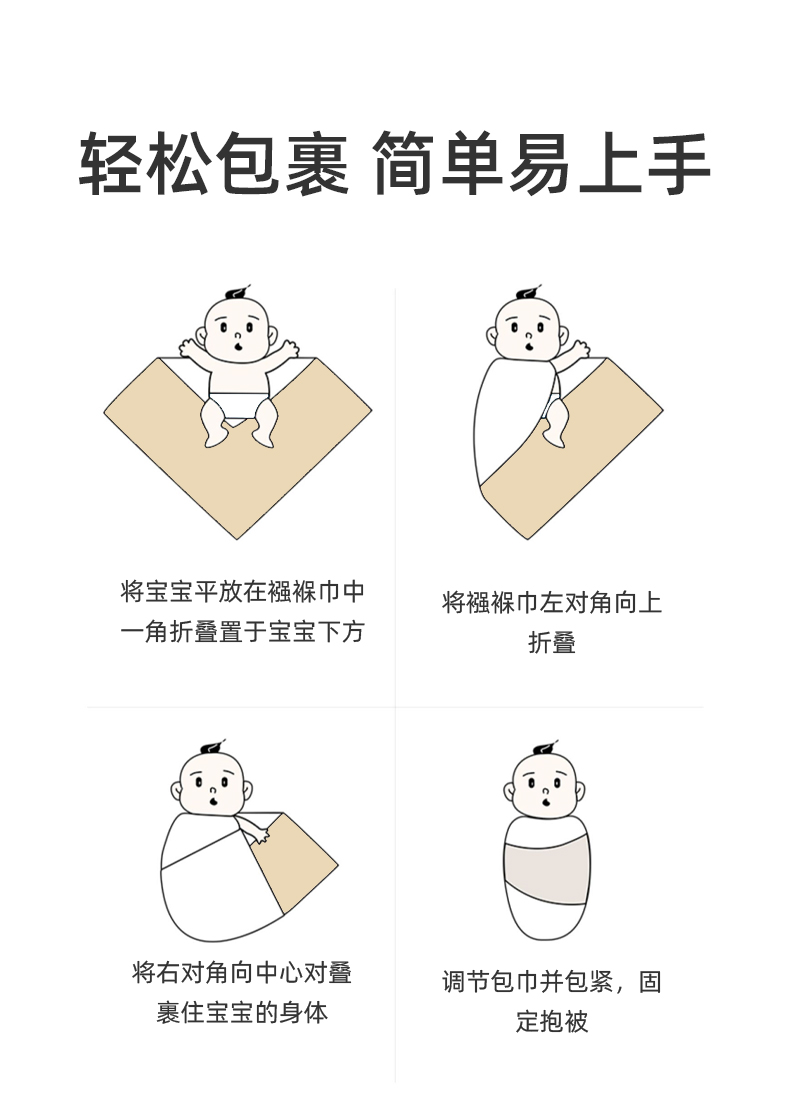 轻松包裹 简单易上手

将宝宝平放在襁褓巾中一角折叠置于宝宝下方

将襁褓巾左对角向上折叠

将右对角向中心对叠裹住宝宝的身体

调节包巾并包紧，固定抱被