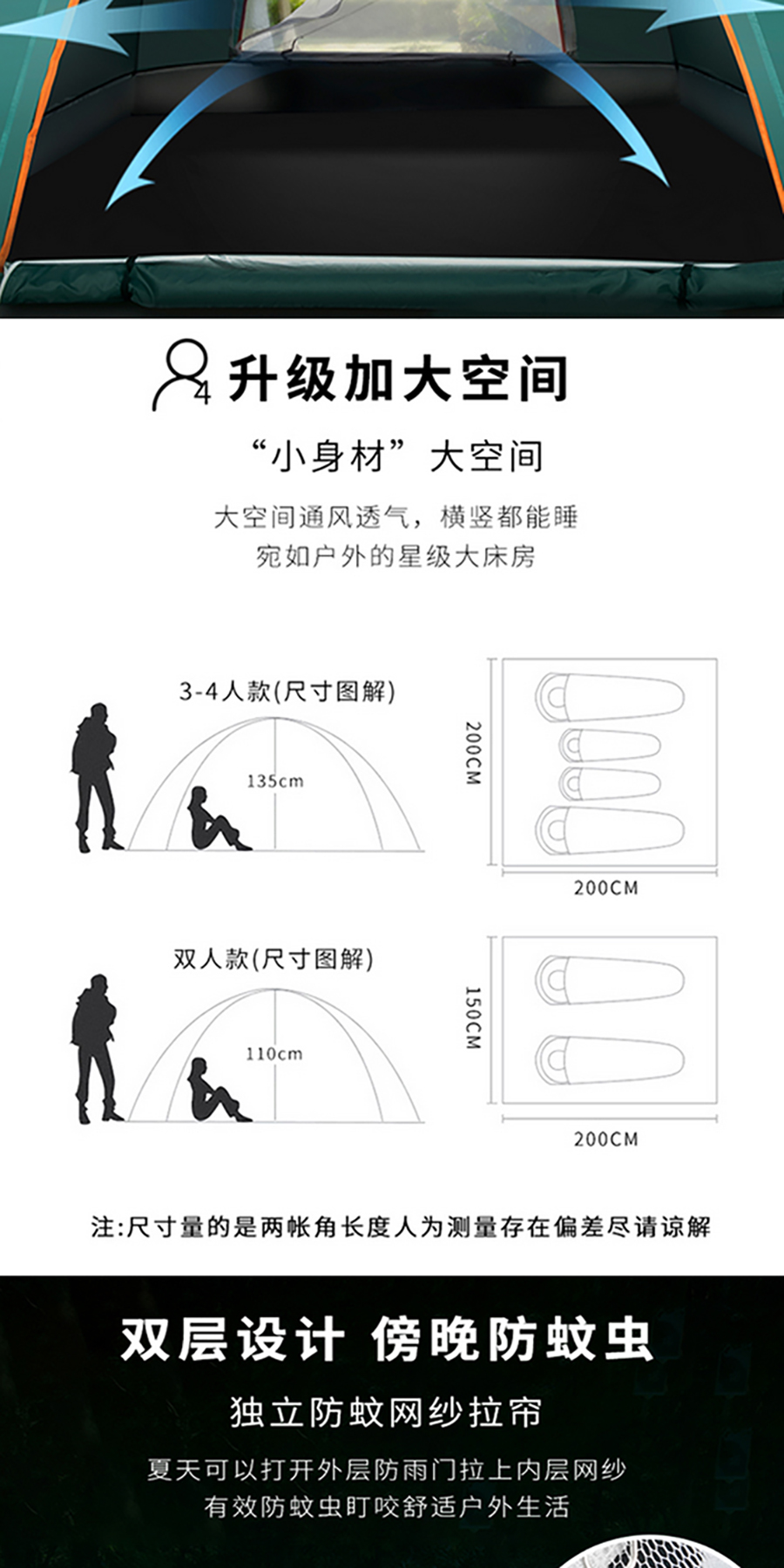 4 升级加大空间

“小身材”大空间

大空间通风透气，横竖都能睡
宛如户外的星级大床房

3-4人款(尺寸图解)

135cm

200CM

200CM

双人款(尺寸图解)

110cm

150CM

200CM

注:尺寸量的是两帐角长度人为测量存在偏差尽请谅解

双层设计 傍晚防蚊虫

独立防蚊网纱拉帘

夏天可以打开外层防雨门拉上内层网纱
有效防蚊虫盯咬舒适户外生活