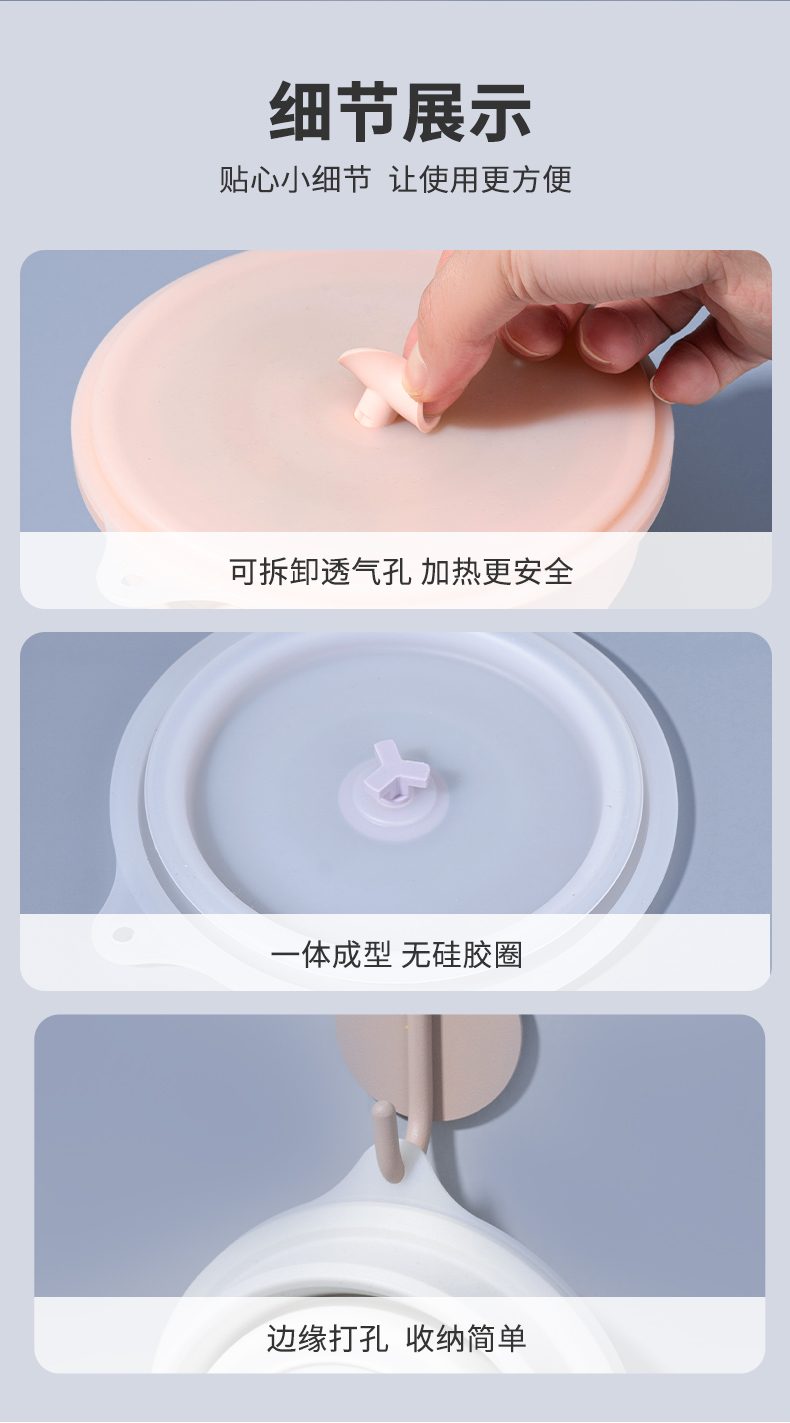 细节展示

贴心小细节 让使用更方便

可拆卸透气孔 加热更安全

一体成型 无硅胶圈

边缘打孔 收纳简单