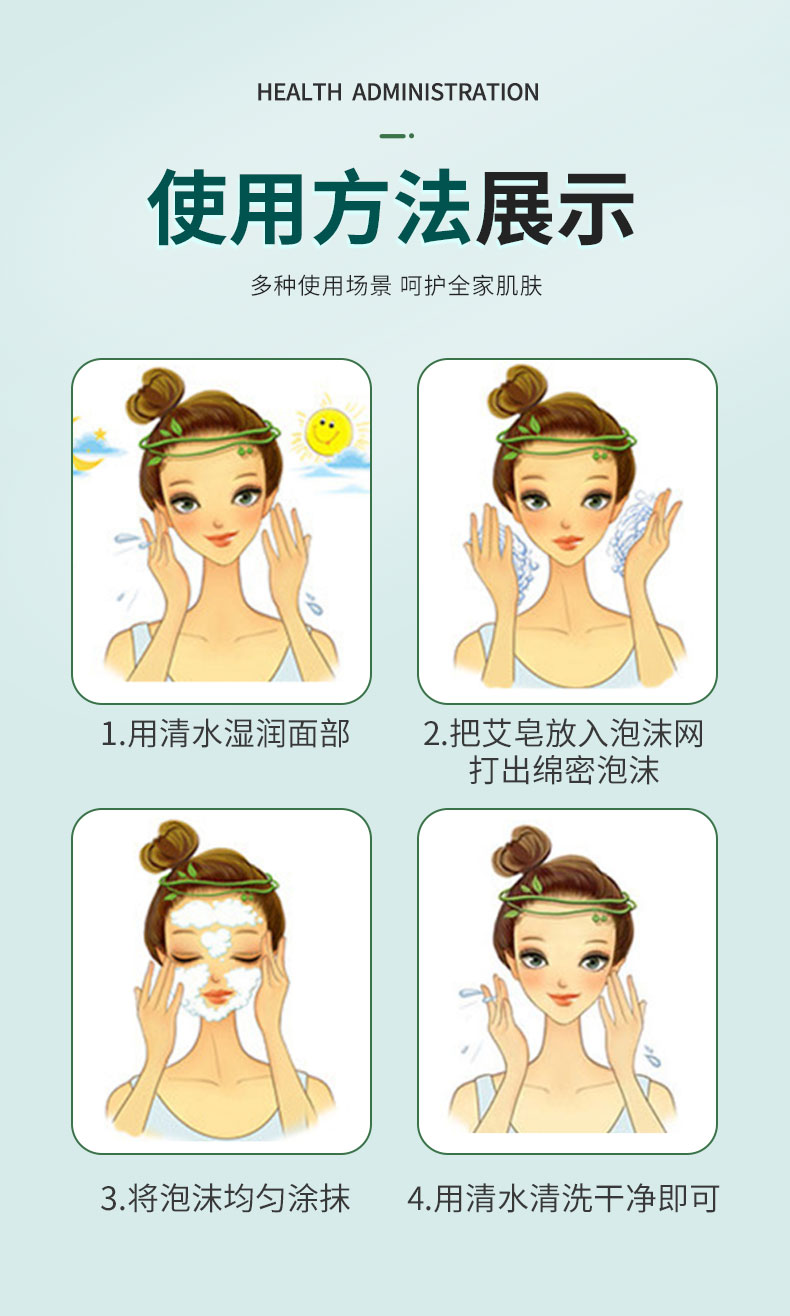 HEALTH ADMINISTRATION

使用方法展示

多种使用场景 呵护全家肌肤

1.用清水湿润面部

2.把艾皂放入泡沫网打出绵密泡沫

3.将泡沫均匀涂抹

4.用清水清洗干净即可