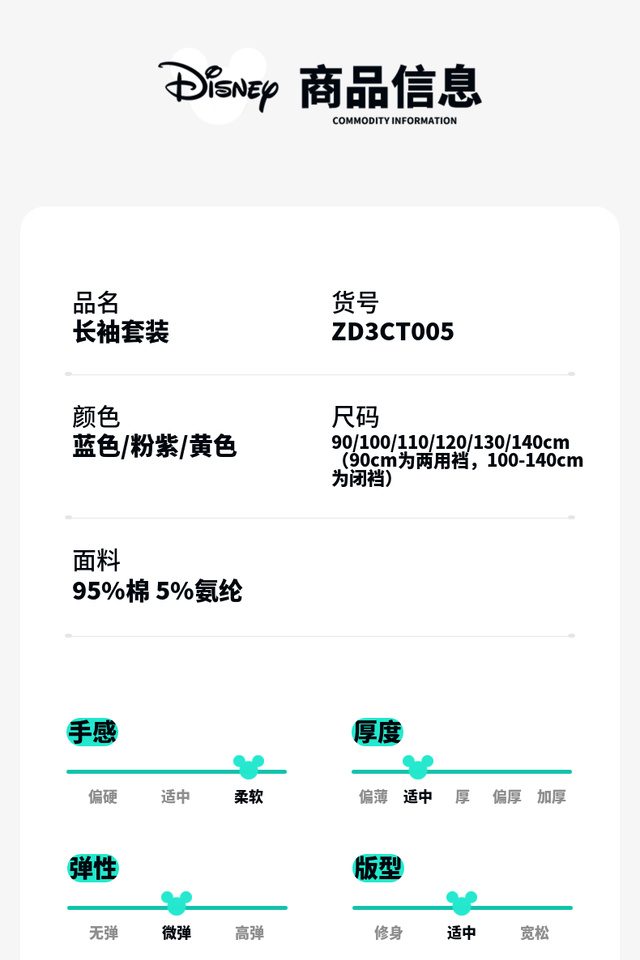 Disney 商品信息
COMMODITY INFORMATION

品名
长袖套装

货号
ZD3CT005

颜色
蓝色/粉紫/黄色

尺码
90/100/110/120/130/140cm（90cm为两用裆，100-140cm为闭裆）

面料
95%棉 5%氨纶

手感
偏硬 适中 柔软

厚度
偏薄 适中 厚 偏厚 加厚

弹性
无弹 微弹 高弹

版型
修身 适中 宽松