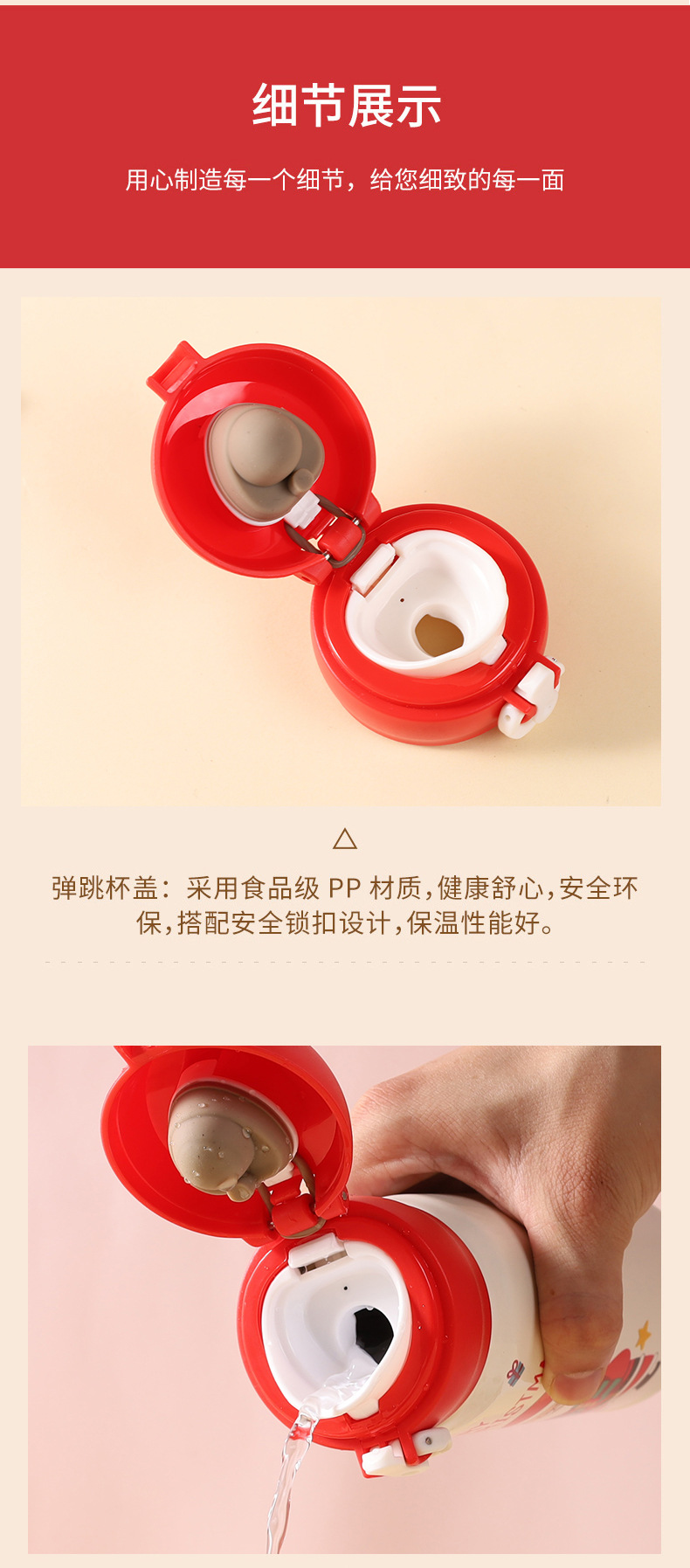 细节展示

用心制造每一个细节，给您细致的每一面

△

弹跳杯盖：采用食品级 PP 材质，健康舒心，安全环保，搭配安全锁扣设计，保温性能好。