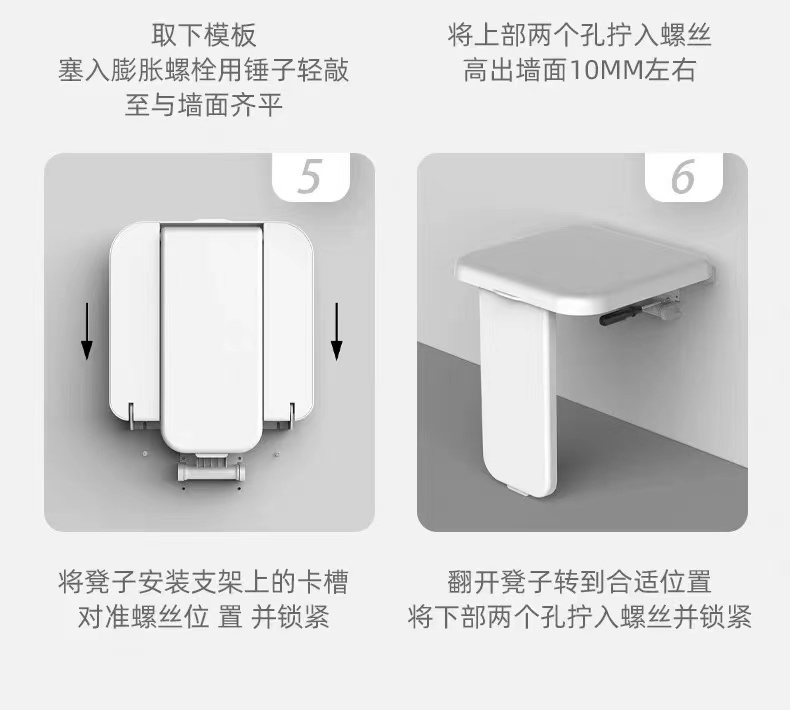 取下模板
塞入膨胀螺栓用锤子轻敲
至与墙面齐平

将上部两个孔拧入螺丝
高出墙面10MM左右

5

6

将凳子安装支架上的卡槽
对准螺丝位 置 并锁紧

翻开凳子转到合适位置
将下部两个孔拧入螺丝并锁紧