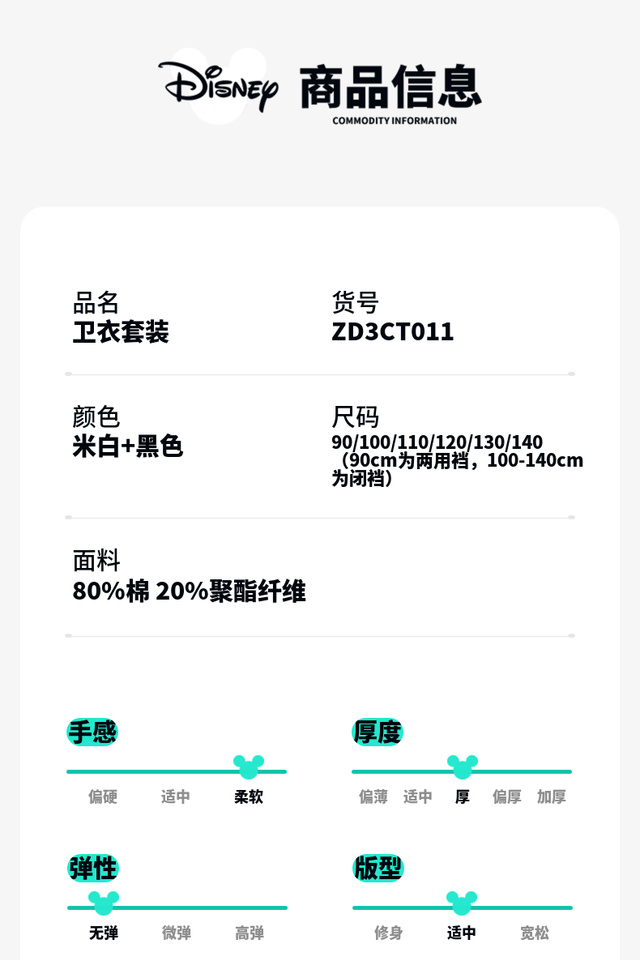 Disney 商品信息
COMMODITY INFORMATION

品名
卫衣套装

货号
ZD3CT011

颜色
米白+黑色

尺码
90/100/110/120/130/140（90cm为两用裆，100-140cm为闭裆）

面料
80%棉 20%聚酯纤维

手感
偏硬 适中 柔软

厚度
偏薄 适中 厚 偏厚 加厚

弹性
无弹 微弹 高弹

版型
修身 适中 宽松