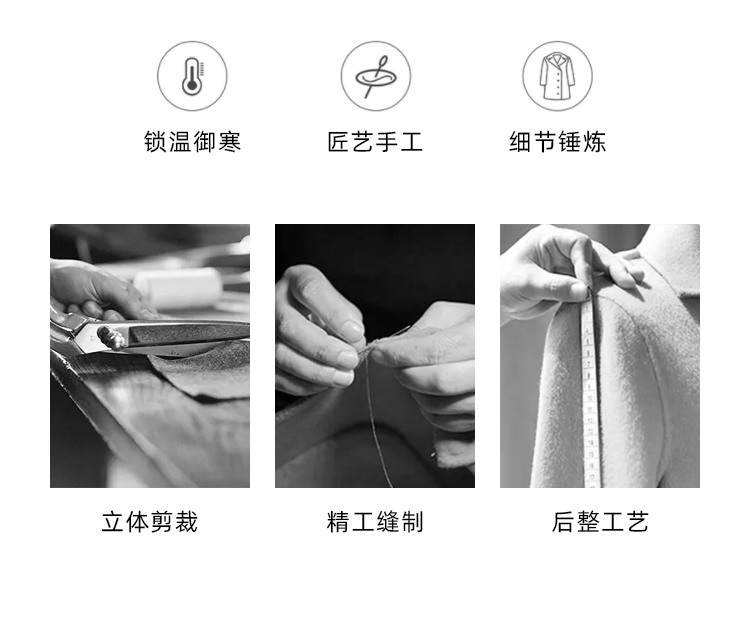 锁温御寒

匠艺手工

细节锤炼

立体剪裁

精工缝制

后整工艺