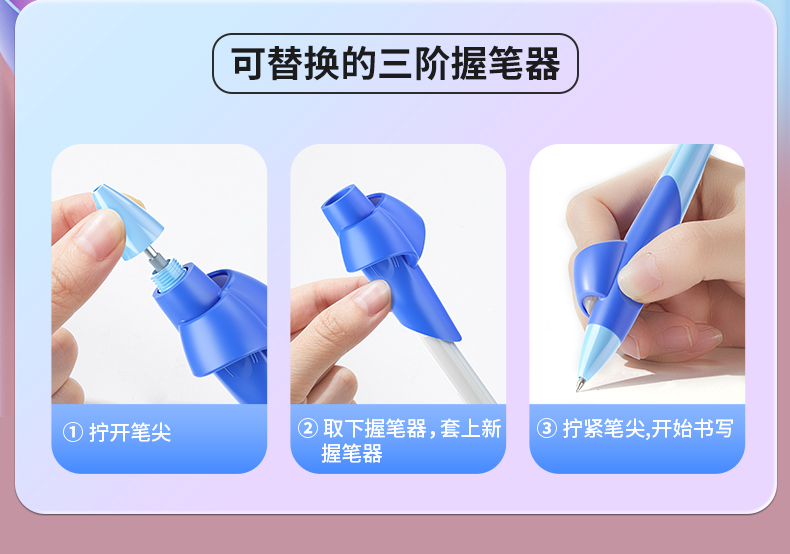 可替换的三阶握笔器

① 拧开笔尖

② 取下握笔器，套上新握笔器

③ 拧紧笔尖,开始书写