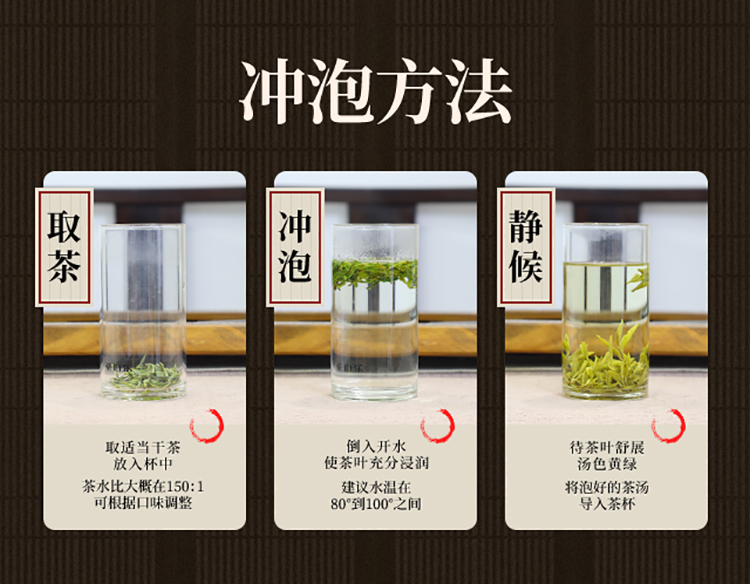 冲泡方法

取茶

取适当干茶
放入杯中

茶水比大概在150:1
可根据口味调整

冲泡

倒入开水
使茶叶充分浸润

建议水温在
80°到100°之间

静候

待茶叶舒展
汤色黄绿

将泡好的茶汤
导入茶杯