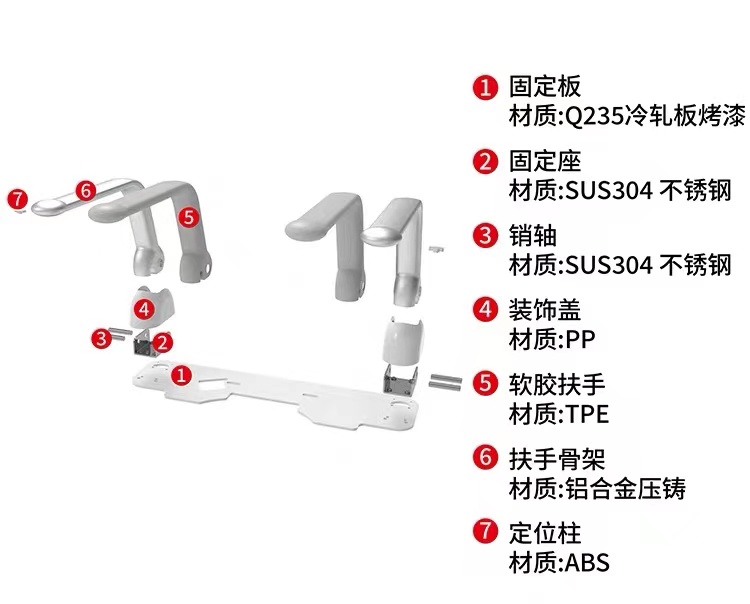 7
6
5
4
3
2
1

1 固定板
材质:Q235冷轧板烤漆

2 固定座
材质:SUS304 不锈钢

3 销轴
材质:SUS304 不锈钢

4 装饰盖
材质:PP

5 软胶扶手
材质:TPE

6 扶手骨架
材质:铝合金压铸

7 定位柱
材质:ABS