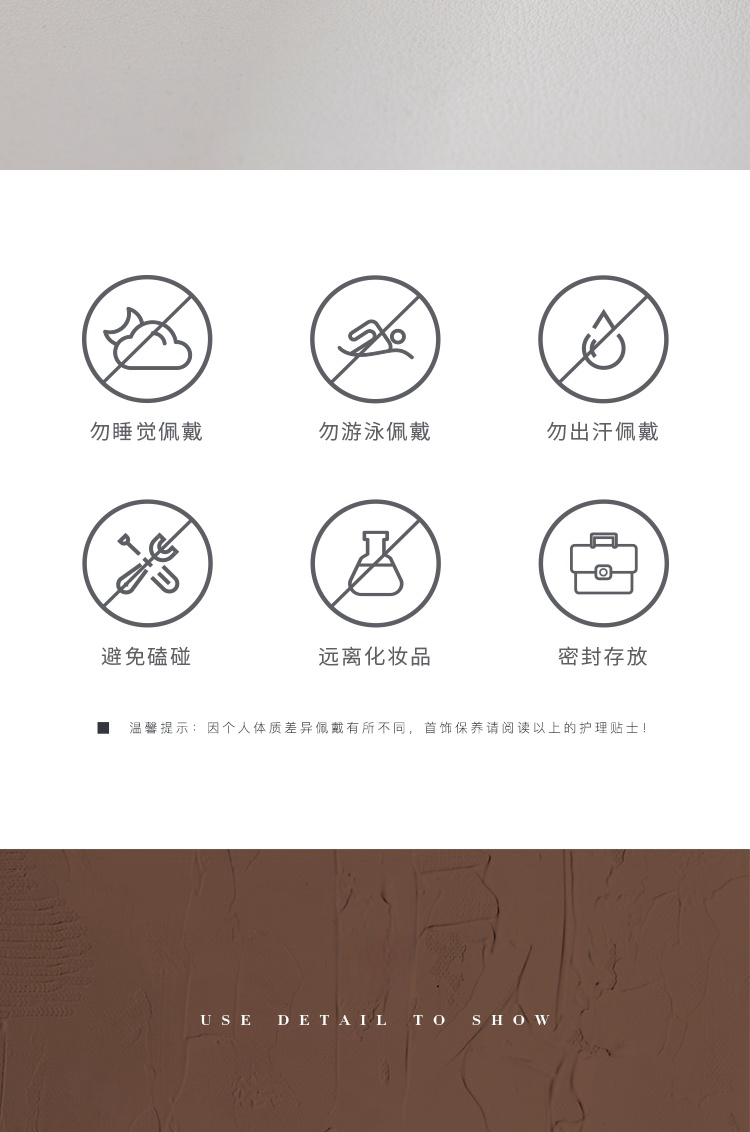 勿睡觉佩戴

勿游泳佩戴

勿出汗佩戴

避免磕碰

远离化妆品

密封存放

■ 温馨提示：因个人体质差异佩戴有所不同，首饰保养请阅读以上的护理贴士！

USE DETAIL TO SHOW