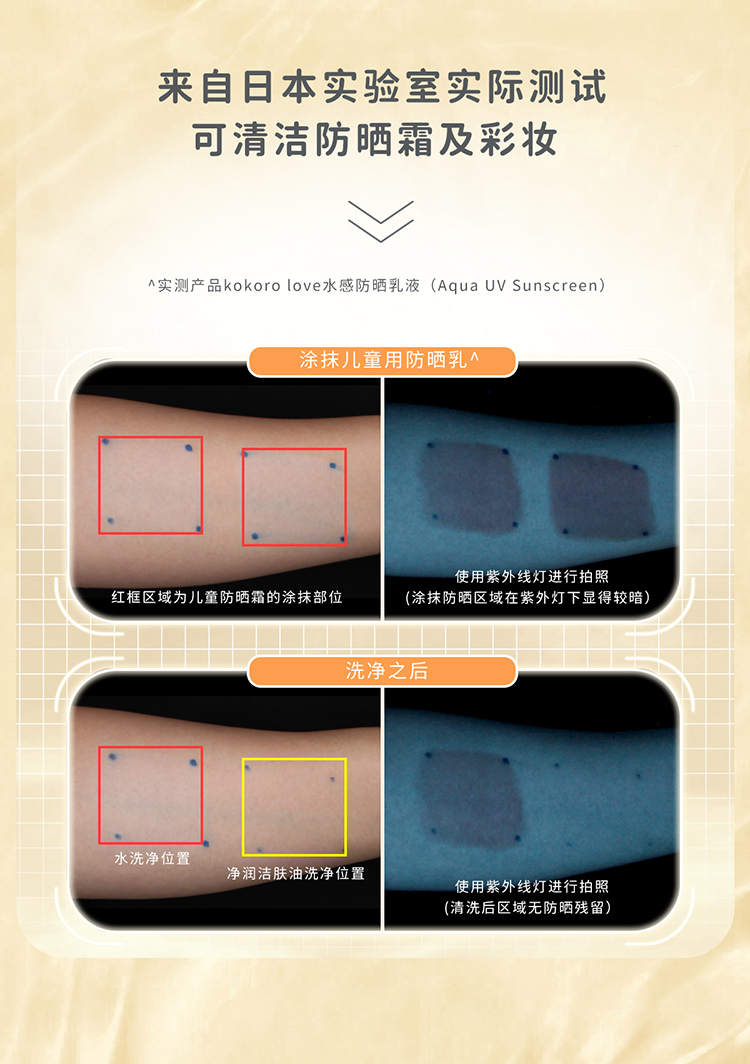 来自日本实验室实际测试
可清洁防晒霜及彩妆

^实测产品kokoro love水感防晒乳液（Aqua UV Sunscreen）

涂抹儿童用防晒乳^

红框区域为儿童防晒霜的涂抹部位

使用紫外线灯进行拍照
（涂抹防晒区域在紫外灯下显得较暗）

洗净之后

水洗净位置

净润洁肤油洗净位置

使用紫外线灯进行拍照
（清洗后区域无防晒残留）