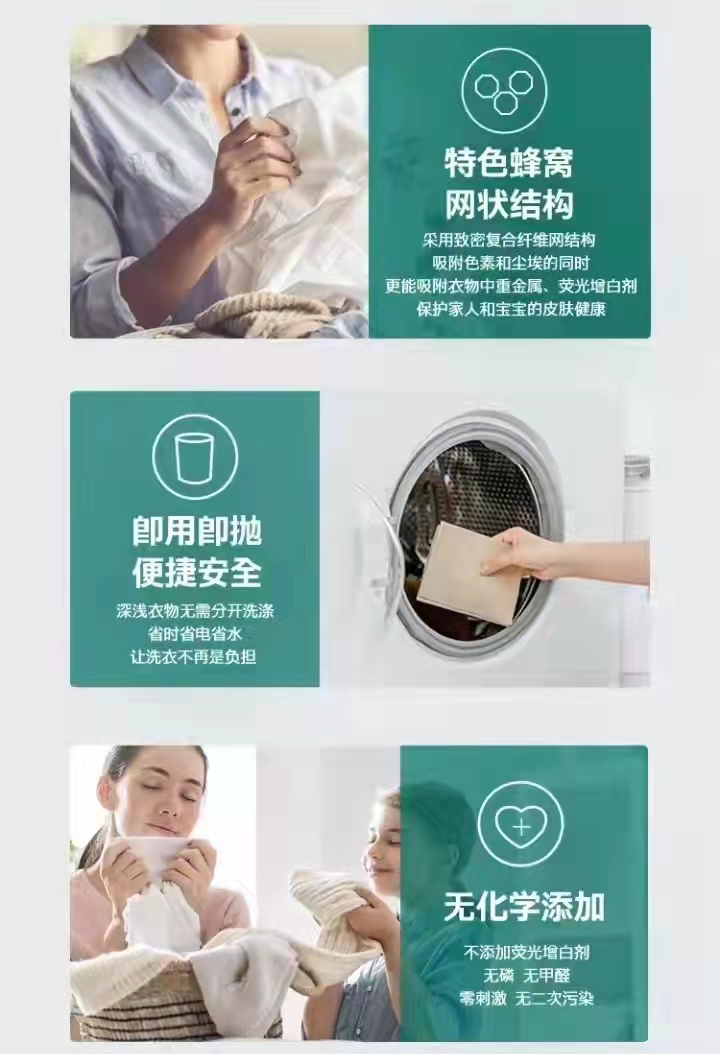 特色蜂窝
网状结构

采用致密复合纤维网结构
吸附色素和尘埃的同时
更能吸附衣物中重金属、荧光增白剂
保护家人和宝宝的皮肤健康

即用即抛
便捷安全

深浅衣物无需分开洗涤
省时省电省水
让洗衣不再是负担

无化学添加

不添加荧光增白剂
无磷 无甲醛
零刺激 无二次污染