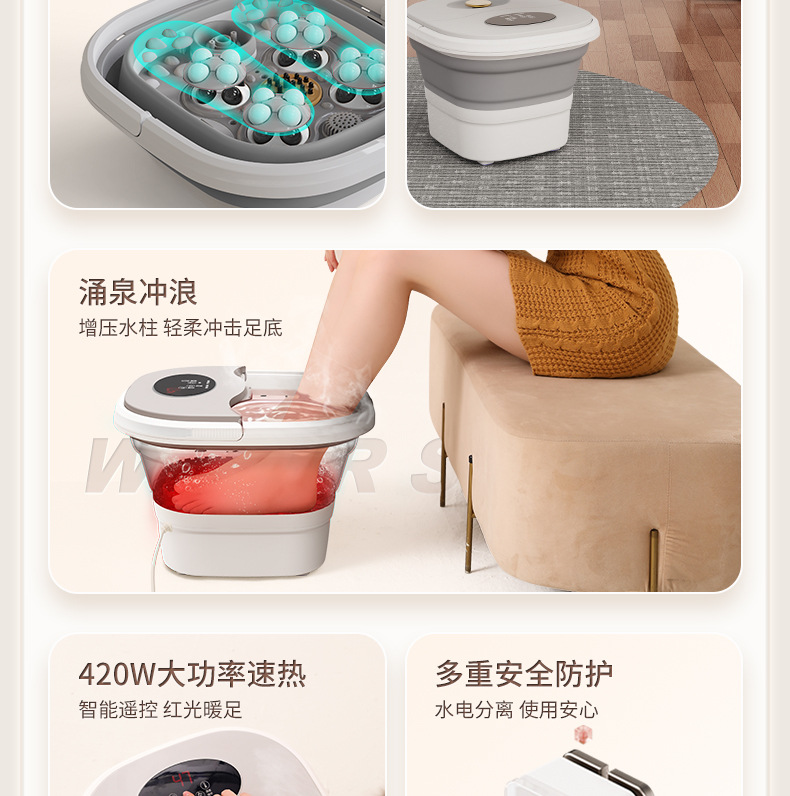 涌泉冲浪
增压水柱 轻柔冲击足底

420W大功率速热
智能遥控 红光暖足

多重安全防护
水电分离 使用安心