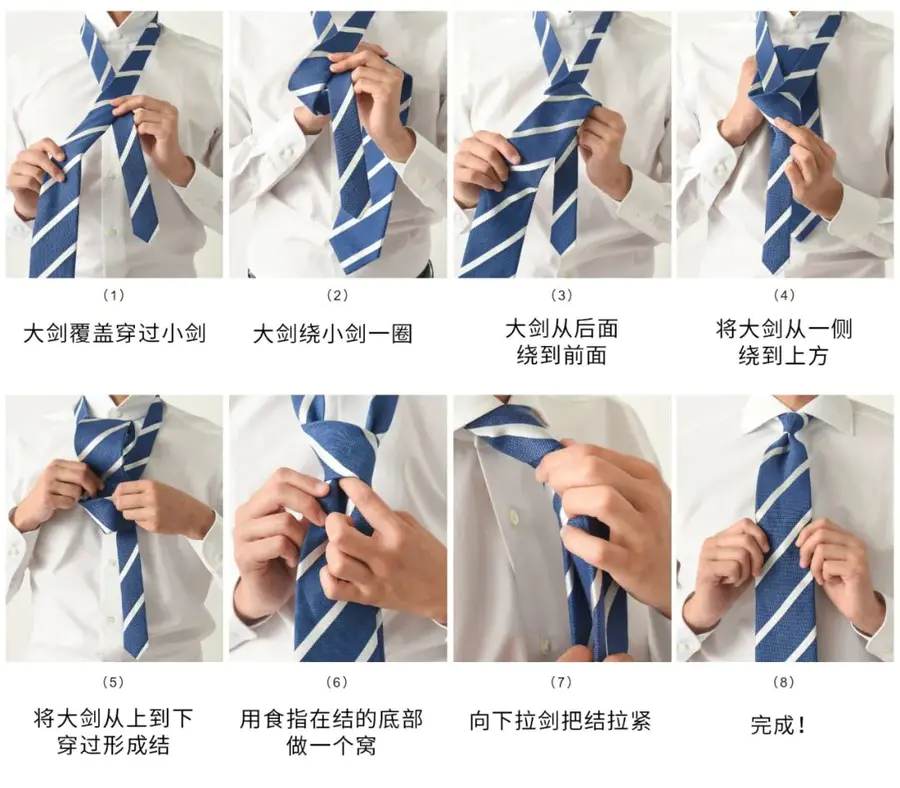 (1)
大剑覆盖穿过小剑

(2)
大剑绕小剑一圈

(3)
大剑从后面绕到前面

(4)
将大剑从一侧绕到上方

(5)
将大剑从上到下穿过形成结

(6)
用食指在结的底部做一个窝

(7)
向下拉剑把结拉紧

(8)
完成！