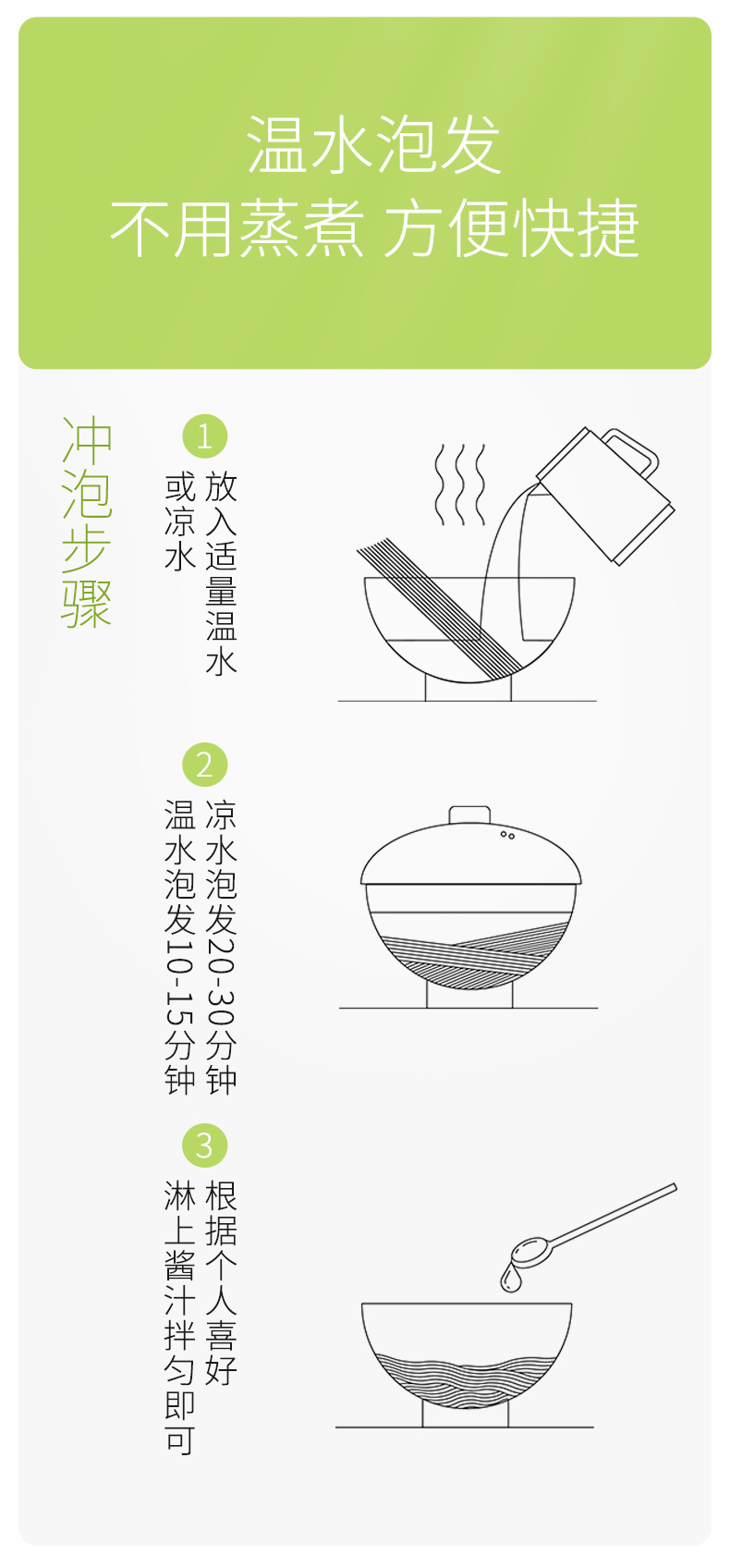 温水泡发
不用蒸煮 方便快捷

冲泡步骤

1
放入适量温水
或凉水

2
凉水泡发20-30分钟
温水泡发10-15分钟

3
根据个人喜好
淋上酱汁拌匀即可