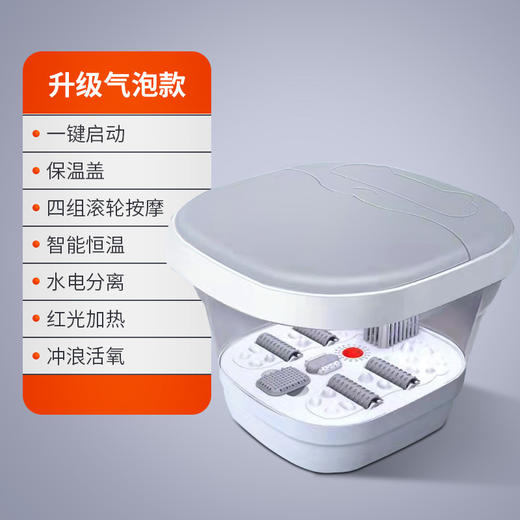 升级气泡款

• 一键启动
• 保温盖
• 四组滚轮按摩
• 智能恒温
• 水电分离
• 红光加热
• 冲浪活氧