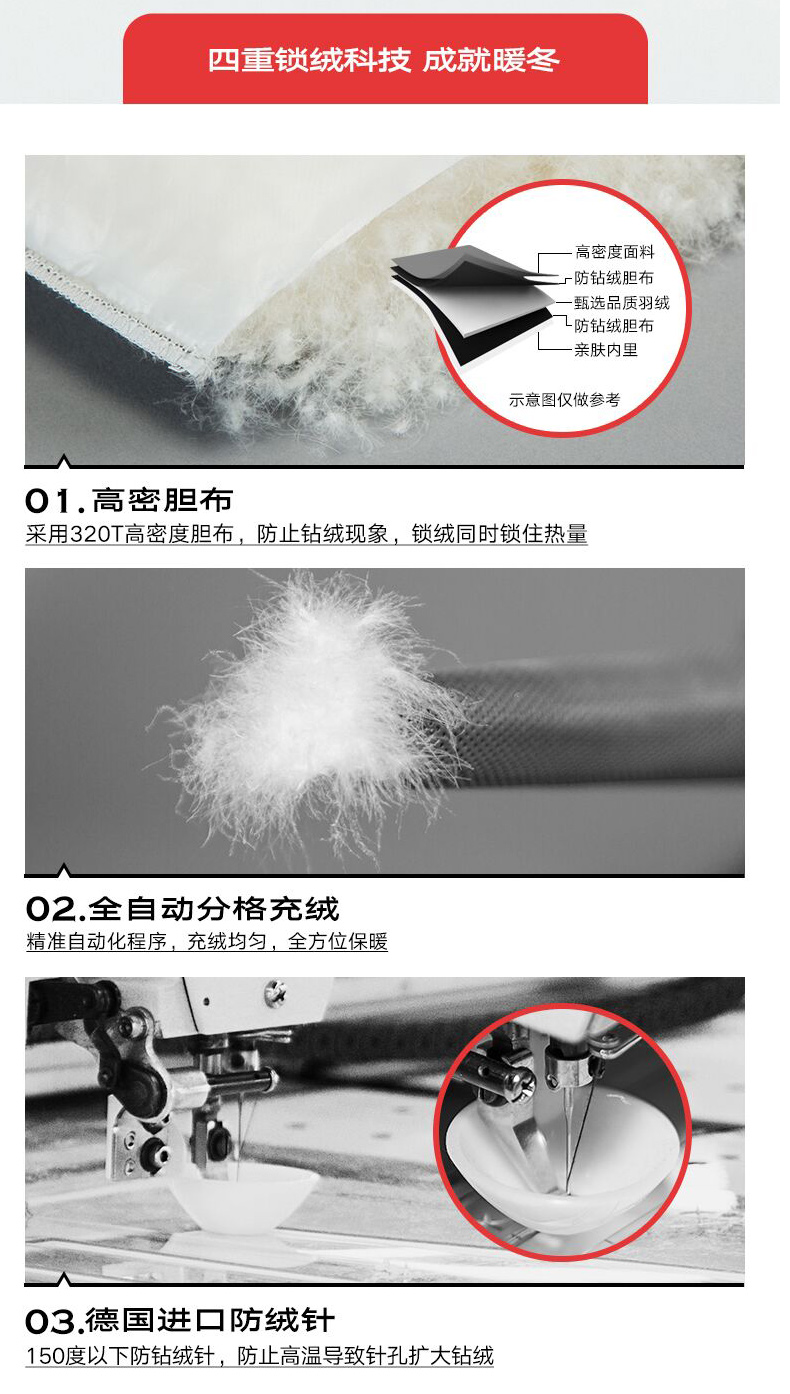 四重锁绒科技 成就暖冬

高密度面料
防钻绒胆布
甄选品质羽绒
防钻绒胆布
亲肤内里
示意图仅做参考

01.高密胆布
采用320T高密度胆布，防止钻绒现象，锁绒同时锁住热量

02.全自动分格充绒
精准自动化程序，充绒均匀，全方位保暖

03.德国进口防绒针
150度以下防钻绒针，防止高温导致针孔扩大钻绒